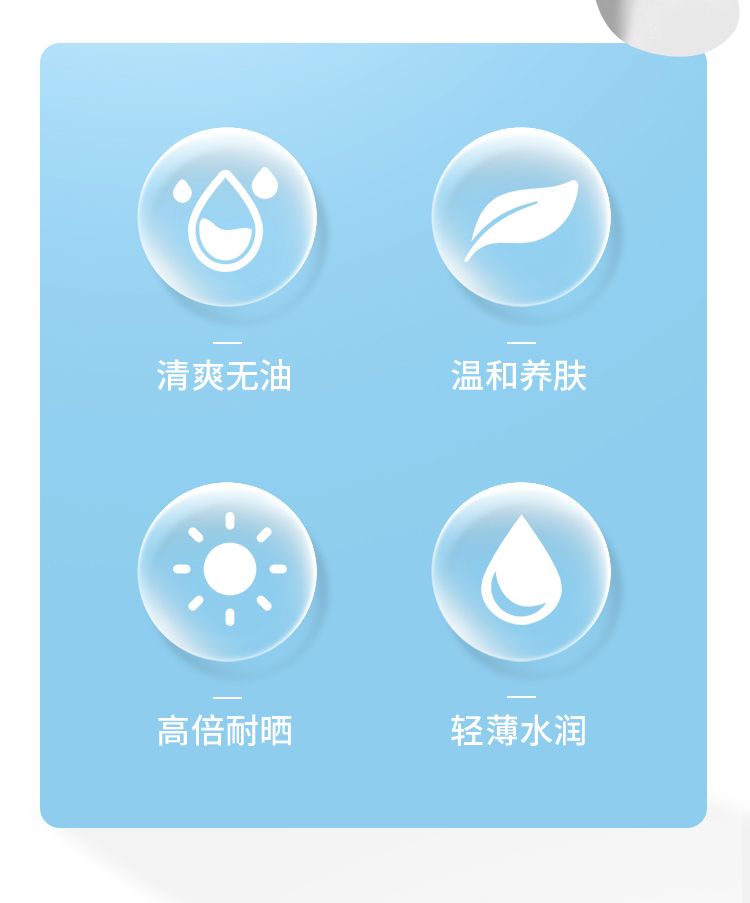 清爽无油

温和养肤

高倍耐晒

轻薄水润