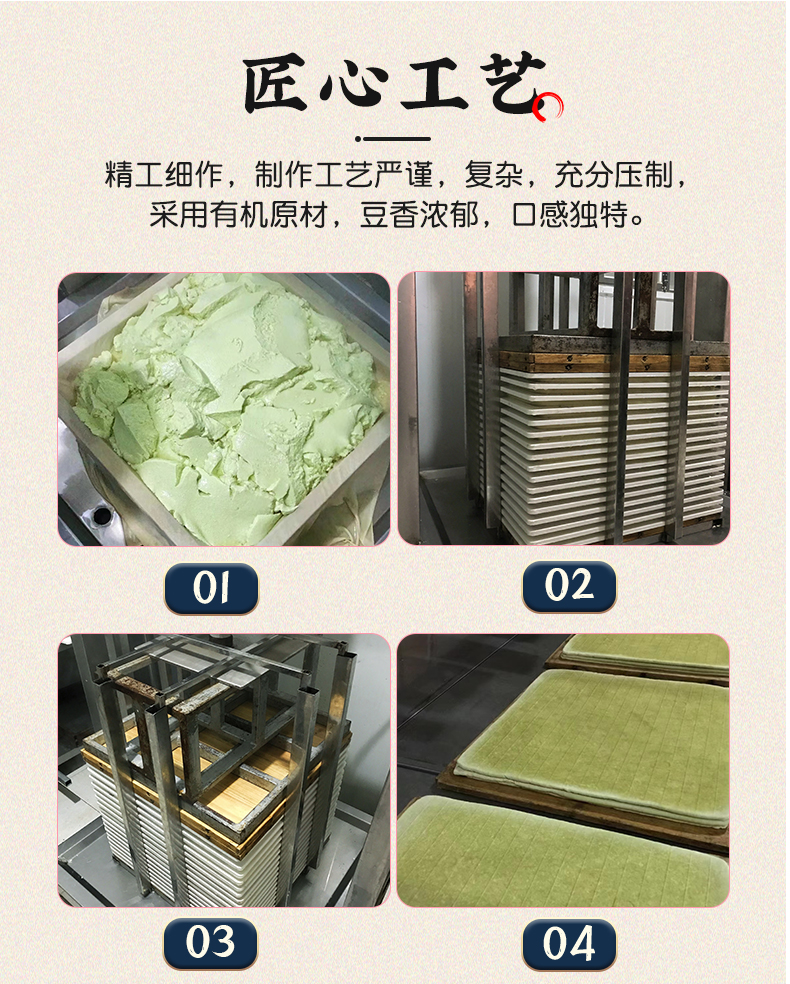 匠心工艺

精工细作，制作工艺严谨，复杂，充分压制，采用有机原材，豆香浓郁，口感独特。

01

02

03

04