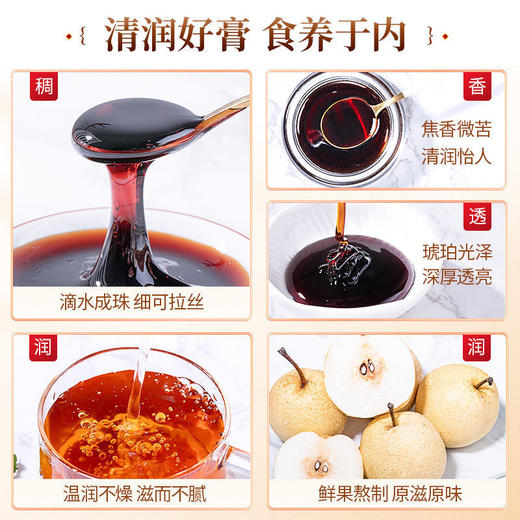 清润好膏 食养于内

稠

滴水成珠 细可拉丝

香

焦香微苦
清润怡人

透

琥珀光泽
深厚透亮

润

温润不燥 滋而不腻

润

鲜果熬制 原滋原味