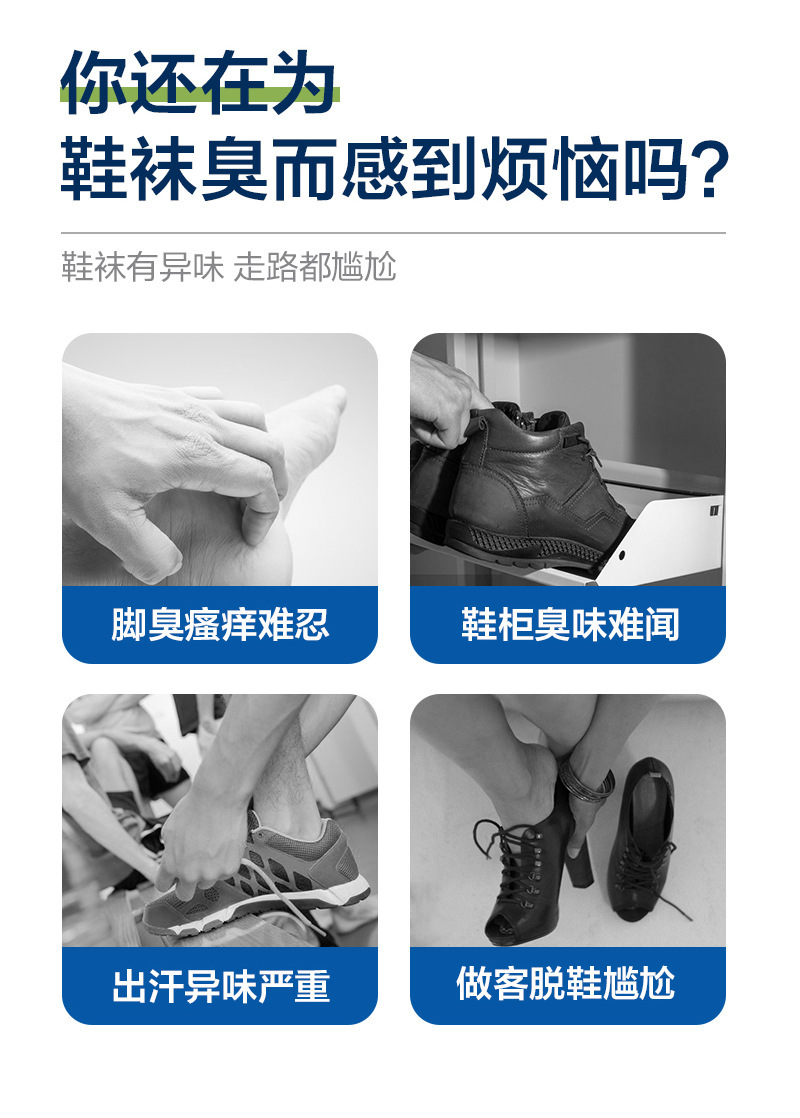 你还在为
鞋袜臭而感到烦恼吗?

鞋袜有异味 走路都尴尬

脚臭瘙痒难忍

鞋柜臭味难闻

出汗异味严重

做客脱鞋尴尬