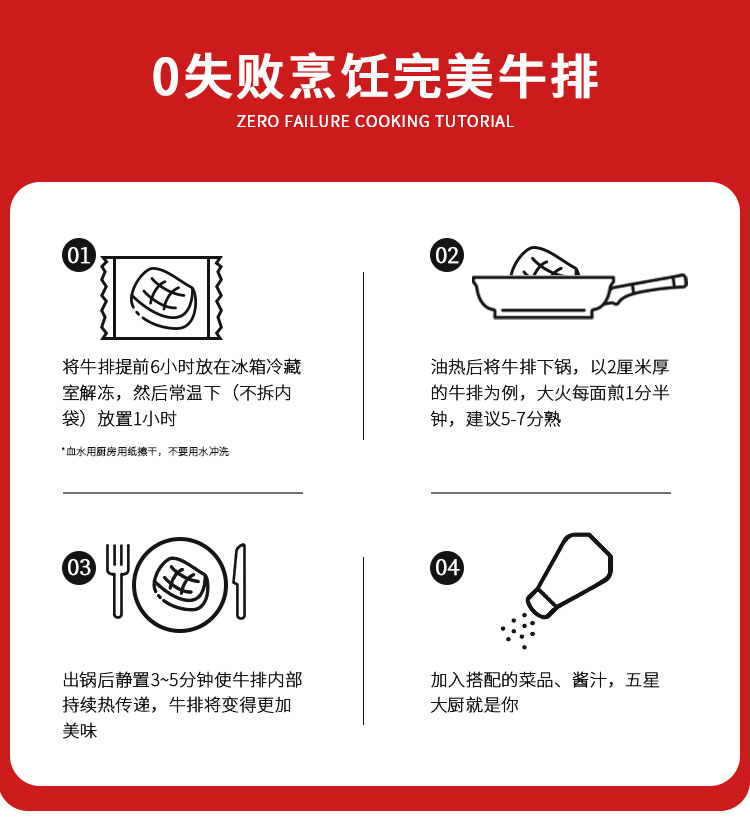 0失败烹饪完美牛排
ZERO FAILURE COOKING TUTORIAL

01
将牛排提前6小时放在冰箱冷藏室解冻，然后常温下（不拆内袋）放置1小时

*血水用厨房用纸擦干，不要用水冲洗

02
油热后将牛排下锅，以2厘米厚的牛排为例，大火每面煎1分半钟，建议5-7分熟

03
出锅后静置3~5分钟使牛排内部持续热传递，牛排将变得更加美味

04
加入搭配的菜品、酱汁，五星大厨就是你