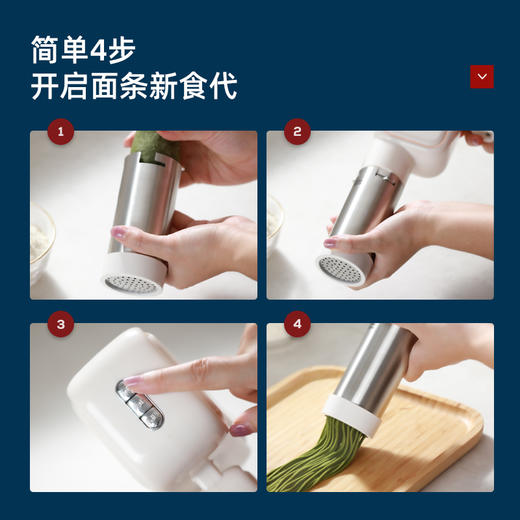 简单4步
开启面条新食代

1

2

3

4