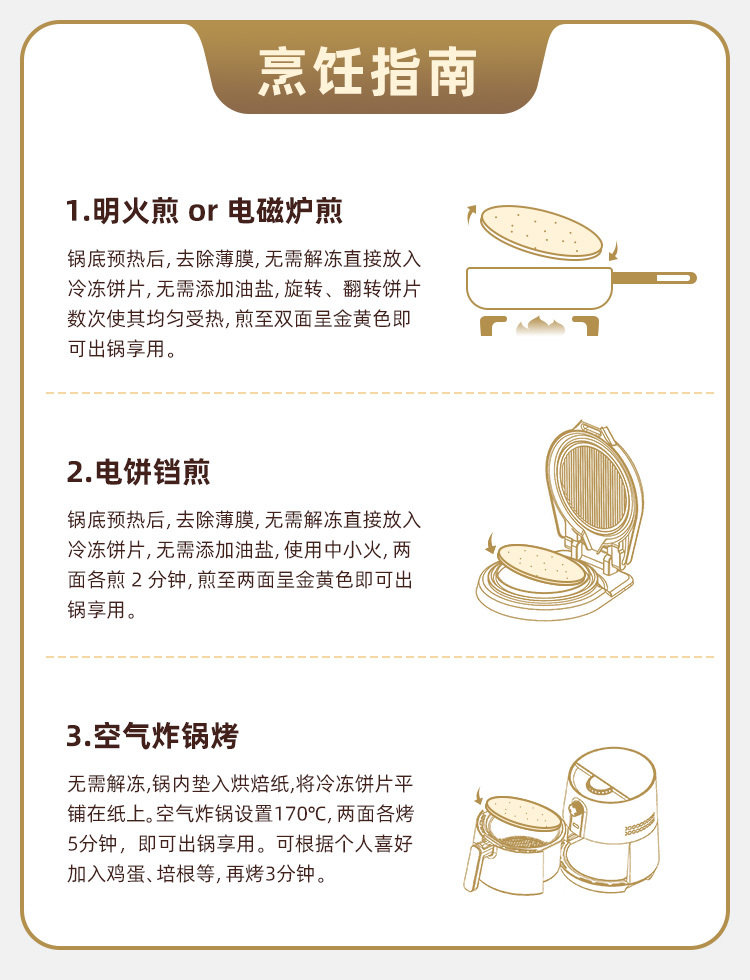 烹饪指南

1.明火煎 or 电磁炉煎

锅底预热后, 去除薄膜, 无需解冻直接放入冷冻饼片, 无需添加油盐, 旋转、翻转饼片数次使其均匀受热, 煎至双面呈金黄色即可出锅享用。

2.电饼铛煎

锅底预热后, 去除薄膜, 无需解冻直接放入冷冻饼片, 无需添加油盐, 使用中小火, 两面各煎 2 分钟, 煎至两面呈金黄色即可出锅享用。

3.空气炸锅烤

无需解冻,锅内垫入烘焙纸,将冷冻饼片平铺在纸上。空气炸锅设置170℃, 两面各烤5分钟, 即可出锅享用。可根据个人喜好加入鸡蛋、培根等, 再烤3分钟。