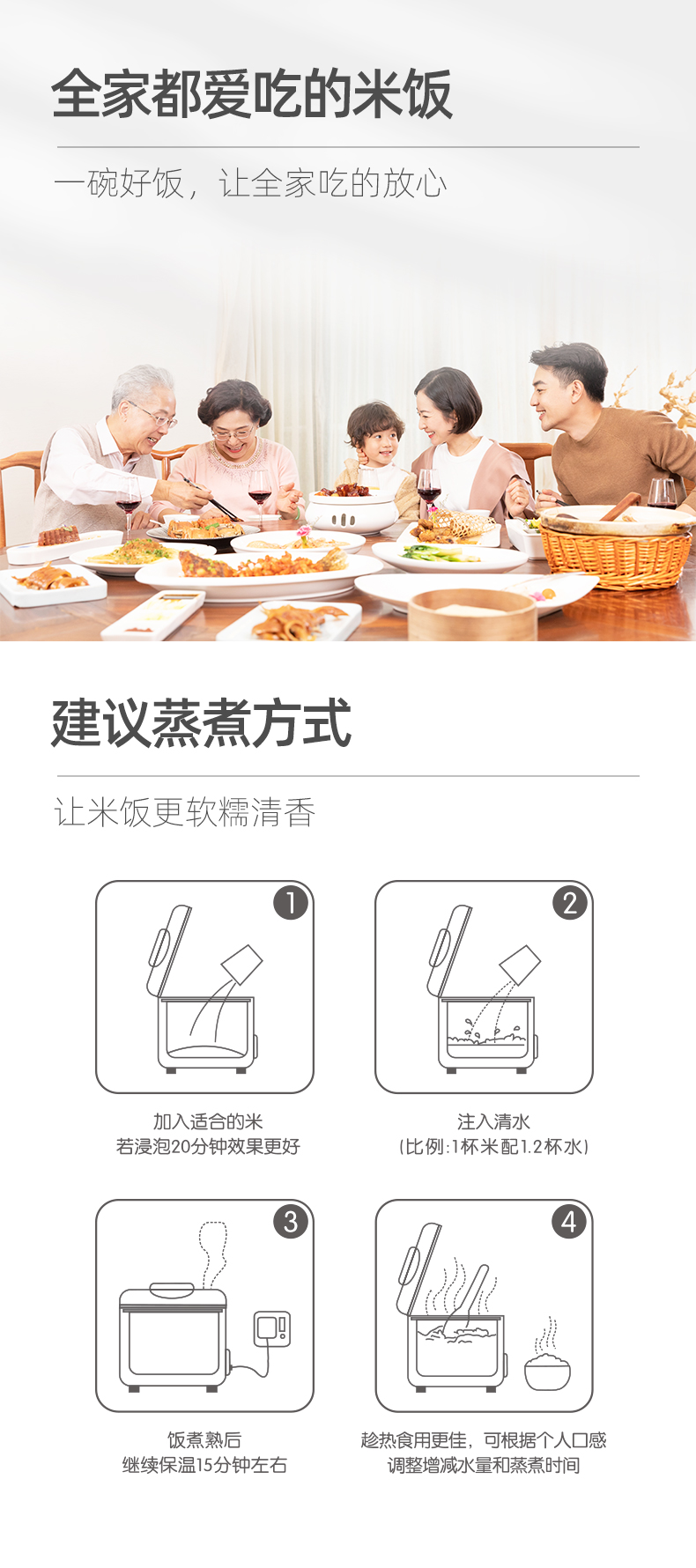 全家都爱吃的米饭

一碗好饭，让全家吃的放心

建议蒸煮方式

让米饭更软糯清香

1

加入适合的米
若浸泡20分钟效果更好

2

注入清水
(比例:1杯米配1.2杯水)

3

饭煮熟后
继续保温15分钟左右

4

趁热食用更佳，可根据个人口感
调整增减水量和蒸煮时间