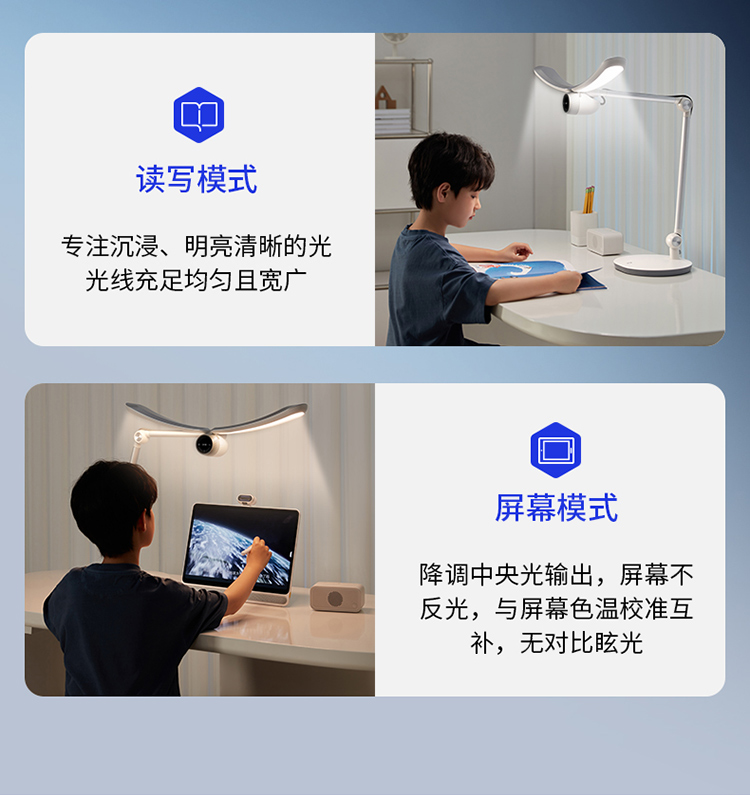 读写模式

专注沉浸、明亮清晰的光
光线充足均匀且宽广

屏幕模式

降调中央光输出，屏幕不反光，与屏幕色温校准互补，无对比眩光