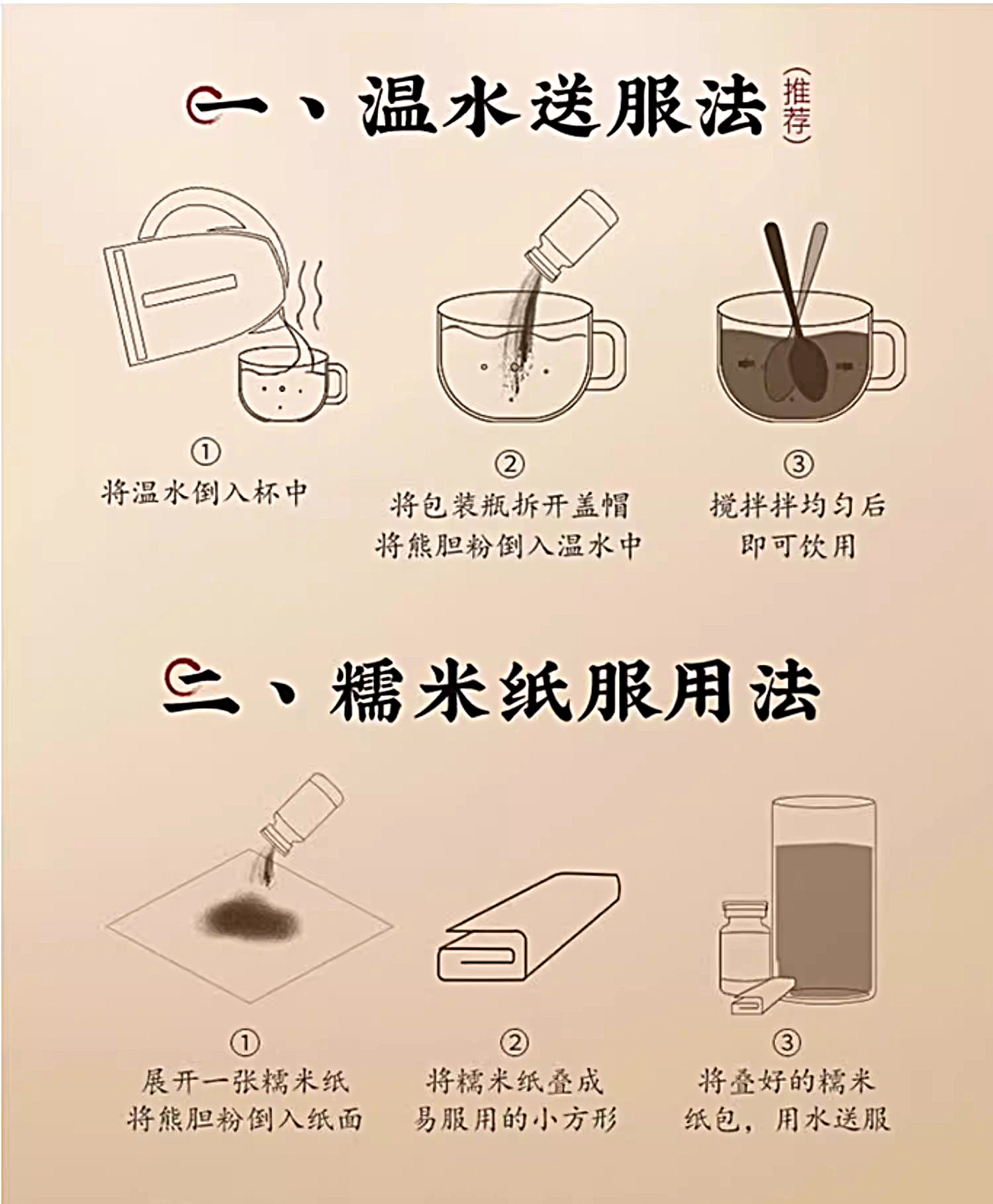 一、温水送服法（推荐）

①
将温水倒入杯中

②
将包装瓶拆开盖帽
将熊胆粉倒入温水中

③
搅拌拌均匀后
即可饮用

二、糯米纸服用法

①
展开一张糯米纸
将熊胆粉倒入纸面

②
将糯米纸叠成
易服用的小方形

③
将叠好的糯米
纸包，用水送服