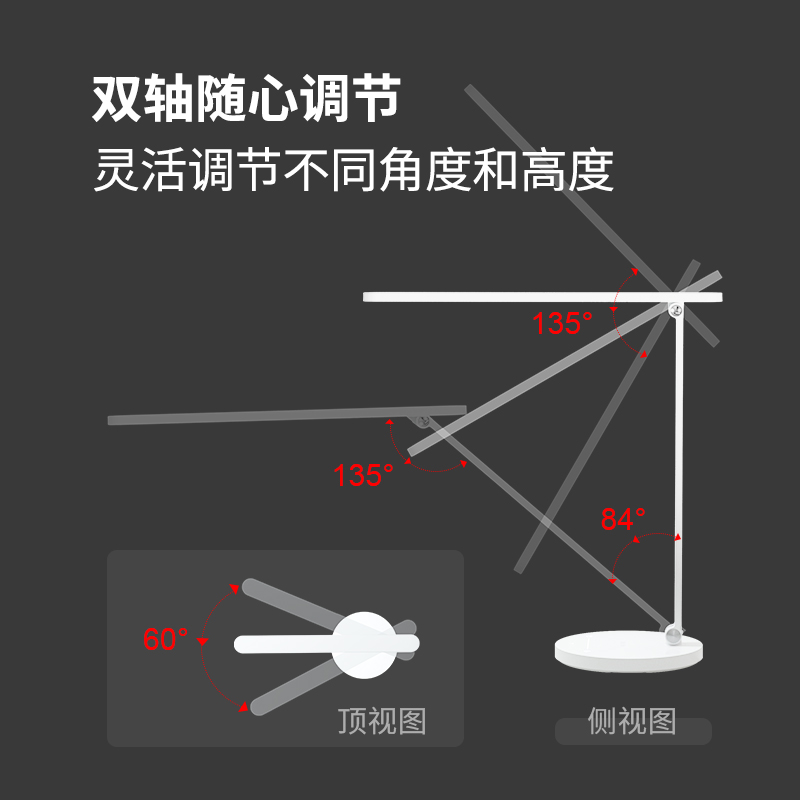 双轴随心调节
灵活调节不同角度和高度

135°

135°

84°

60°

顶视图

侧视图