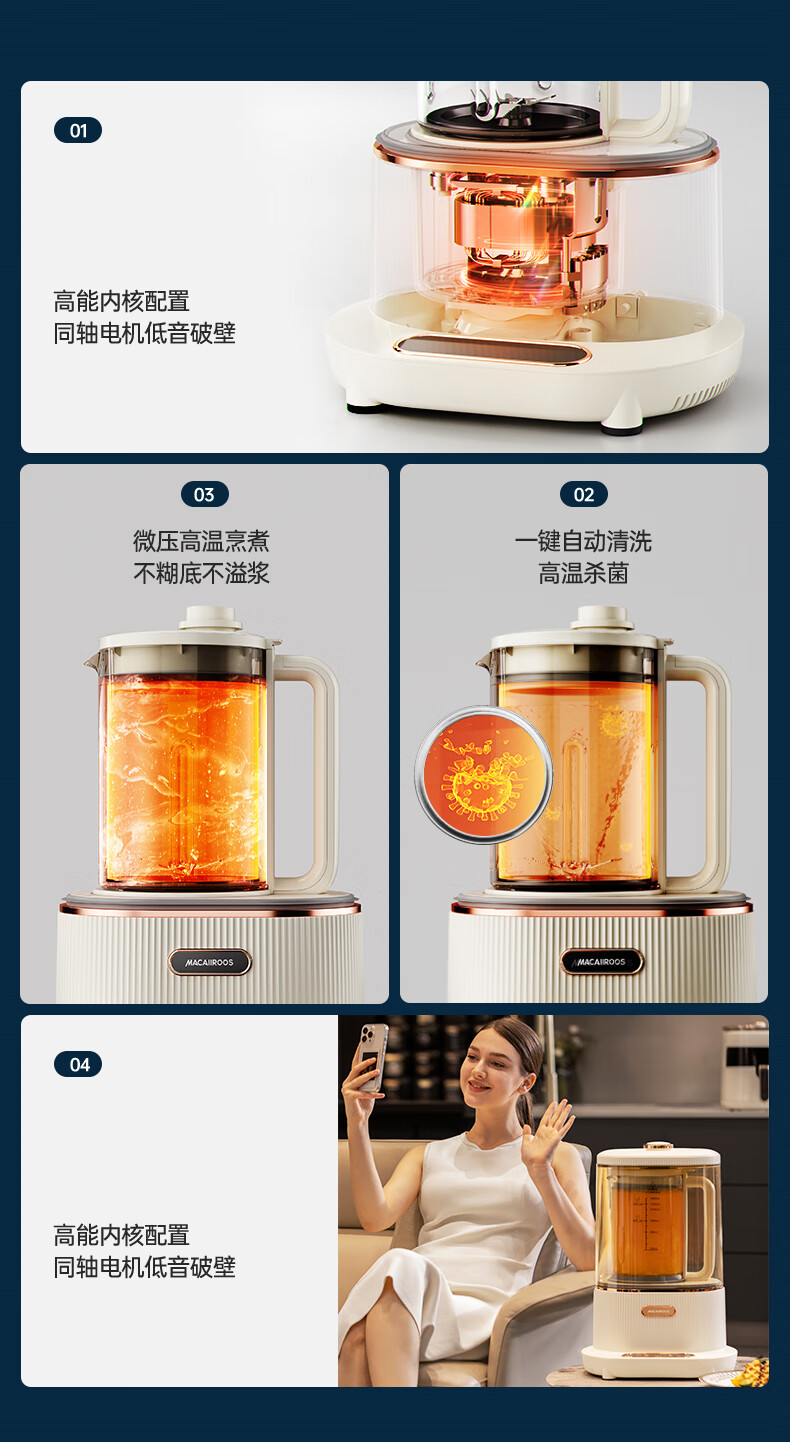 01

高能内核配置
同轴电机低音破壁

03

微压高温烹煮
不糊底不溢浆

MACAIIROOS

02

一键自动清洗
高温杀菌

MACAIIROOS

04

高能内核配置
同轴电机低音破壁

MACAIIROOS