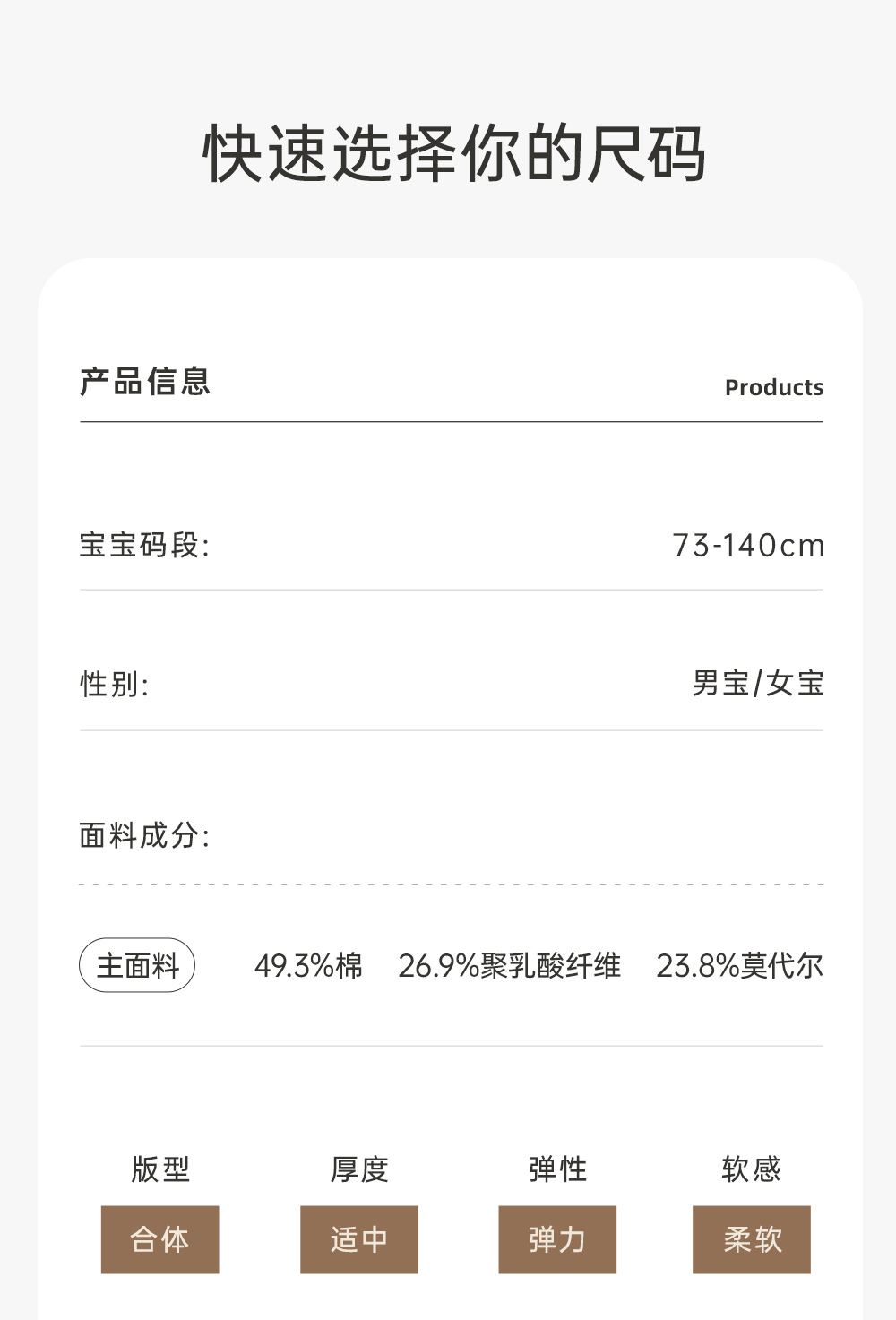 快速选择你的尺码

产品信息 Products

宝宝码段: 73-140cm

性别: 男宝/女宝

面料成分:

主面料 49.3%棉 26.9%聚乳酸纤维 23.8%莫代尔

版型
合体

厚度
适中

弹性
弹力

软感
柔软