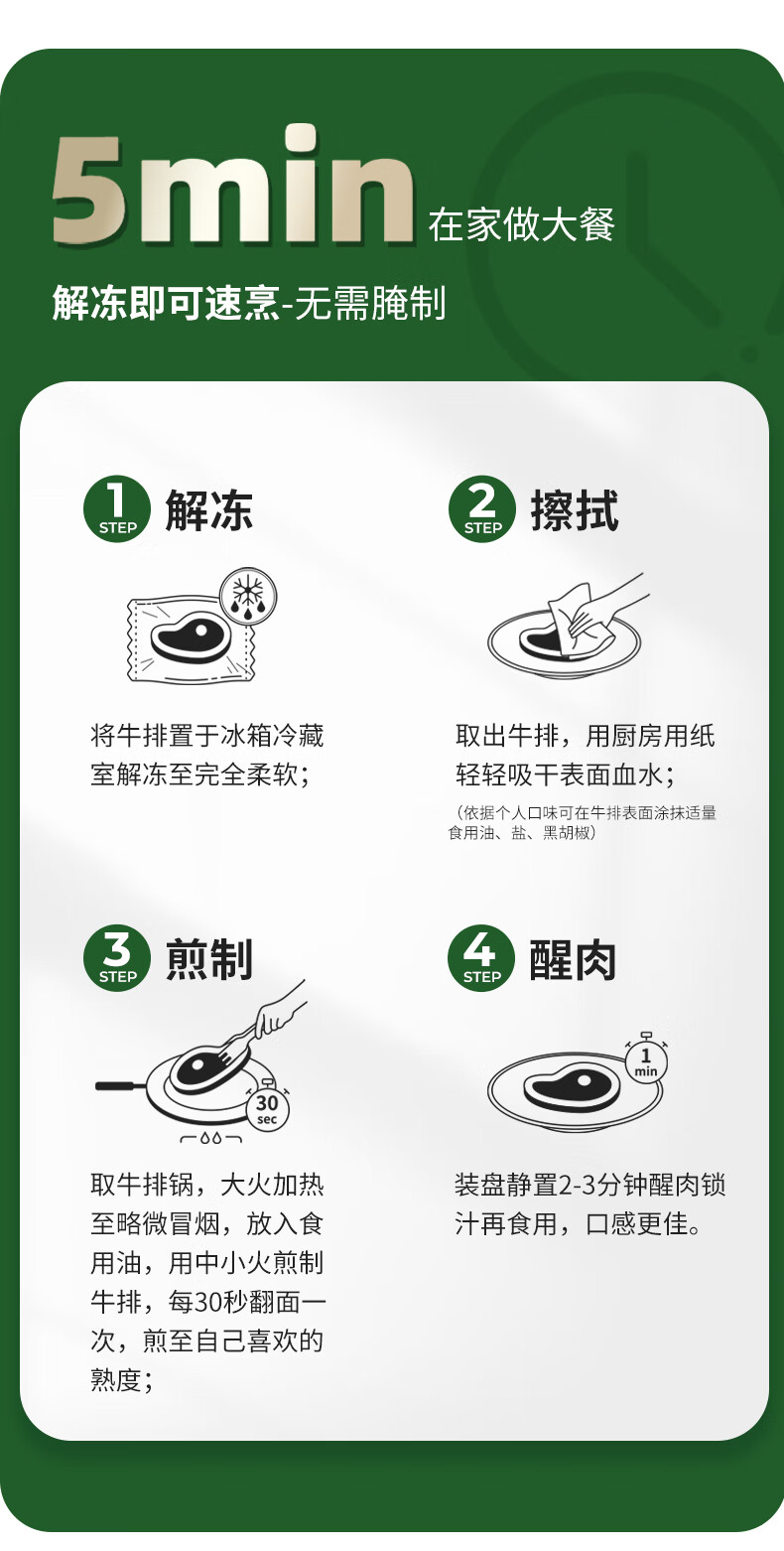 5min 在家做大餐

解冻即可速烹-无需腌制

1 STEP 解冻

将牛排置于冰箱冷藏室解冻至完全柔软；

2 STEP 擦拭

取出牛排，用厨房用纸轻轻吸干表面血水；

（依据个人口味可在牛排表面涂抹适量食用油、盐、黑胡椒）

3 STEP 煎制

30 sec

取牛排锅，大火加热至略微冒烟，放入食用油，用中小火煎制牛排，每30秒翻面一次，煎至自己喜欢的熟度；

4 STEP 醒肉

1 min

装盘静置2-3分钟醒肉锁汁再食用，口感更佳。