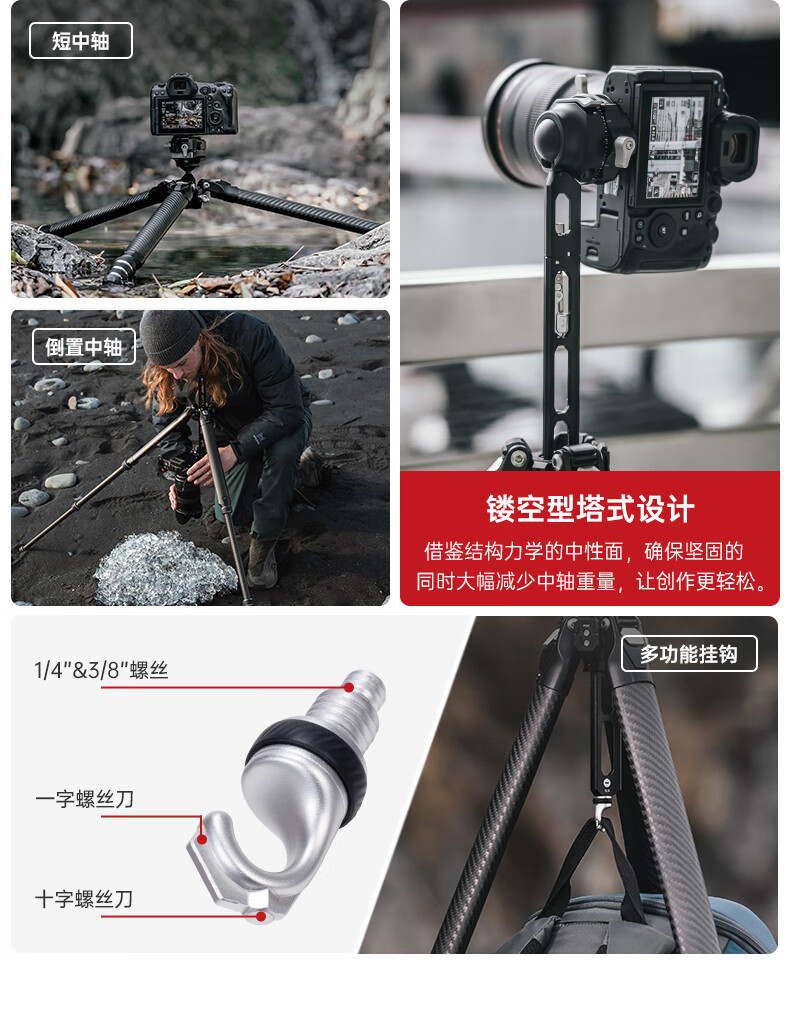 短中轴

倒置中轴

镂空型塔式设计

借鉴结构力学的中性面，确保坚固的同时大幅减少中轴重量，让创作更轻松。

1/4"&3/8"螺丝

一字螺丝刀

十字螺丝刀

多功能挂钩