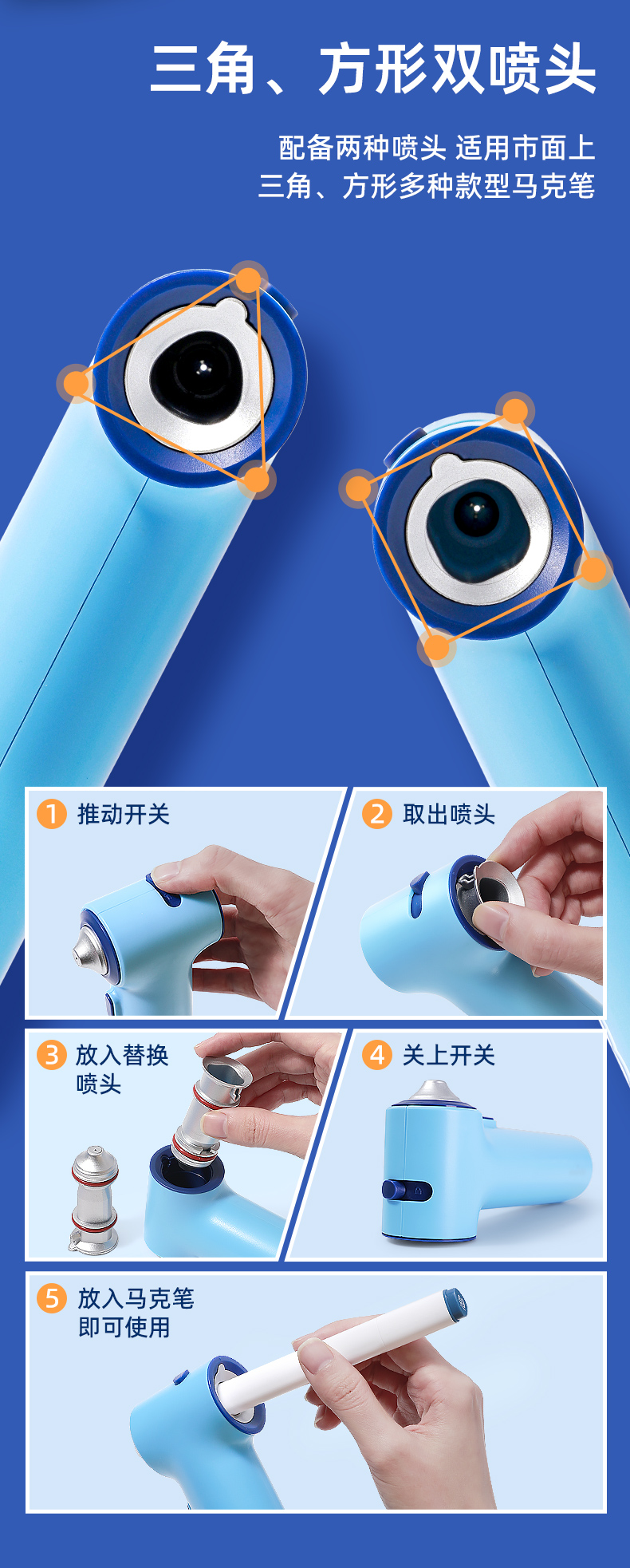 三角、方形双喷头

配备两种喷头 适用市面上
三角、方形多种款型马克笔

1 推动开关

2 取出喷头

3 放入替换喷头

4 关上开关

5 放入马克笔即可使用