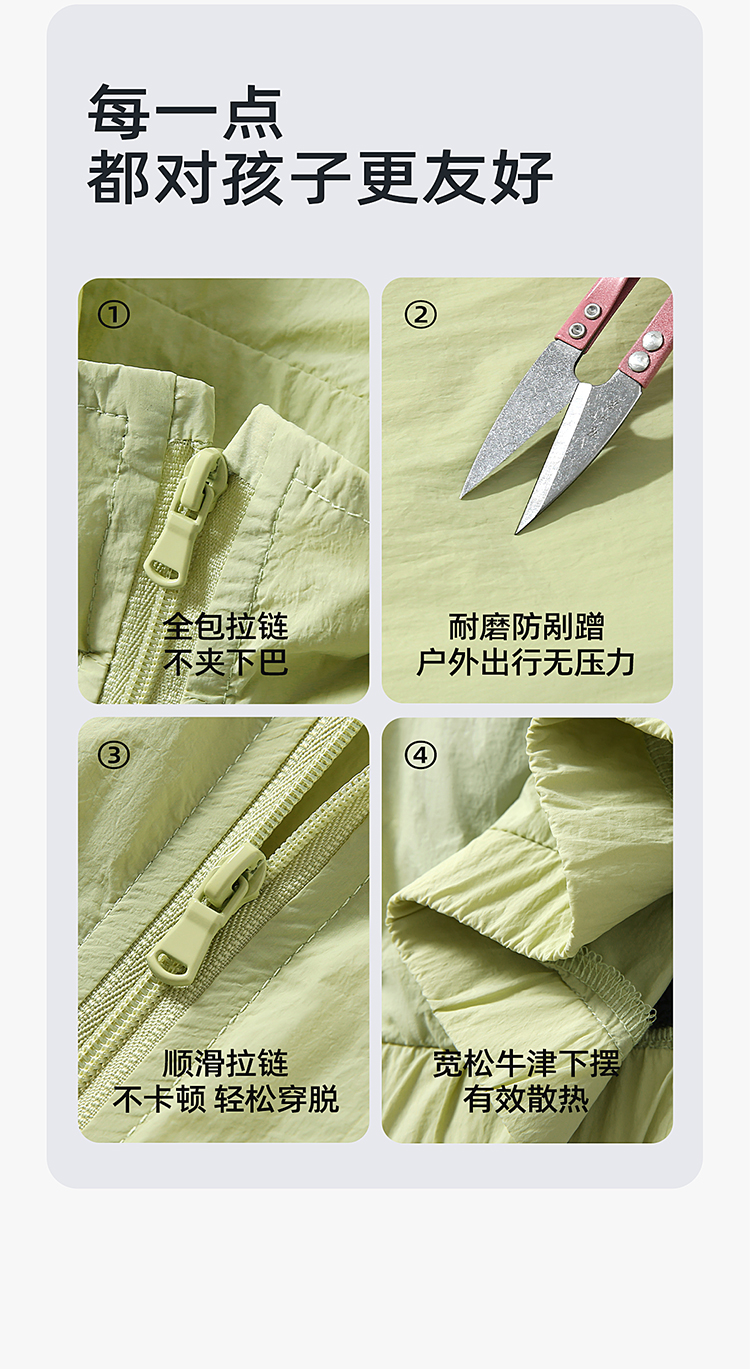 每一点
都对孩子更友好

①
全包拉链
不夹下巴

②
耐磨防剐蹭
户外出行无压力

③
顺滑拉链
不卡顿 轻松穿脱

④
宽松牛津下摆
有效散热