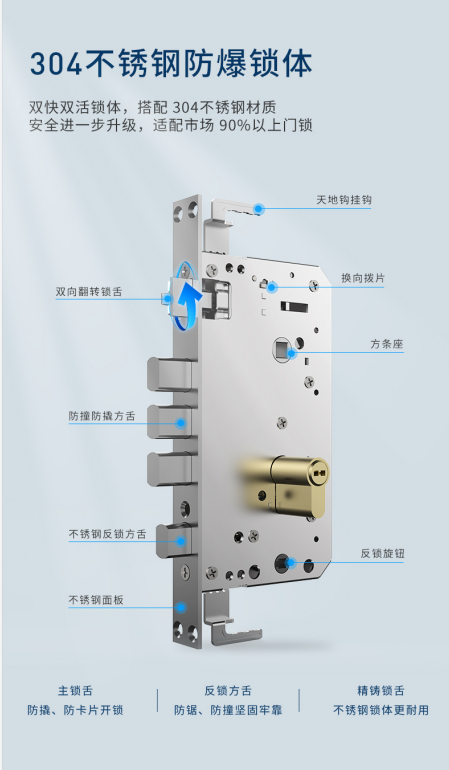 304不锈钢防爆锁体

双快双活锁体，搭配 304不锈钢材质
安全进一步升级，适配市场 90%以上门锁

天地钩挂钩

换向拨片

双向翻转锁舌

方条座

防撞防撬方舌

不锈钢反锁方舌

反锁旋钮

不锈钢面板

主锁舌
防撬、防卡片开锁

反锁方舌
防锯、防撞坚固牢靠

精铸锁舌
不锈钢锁体更耐用