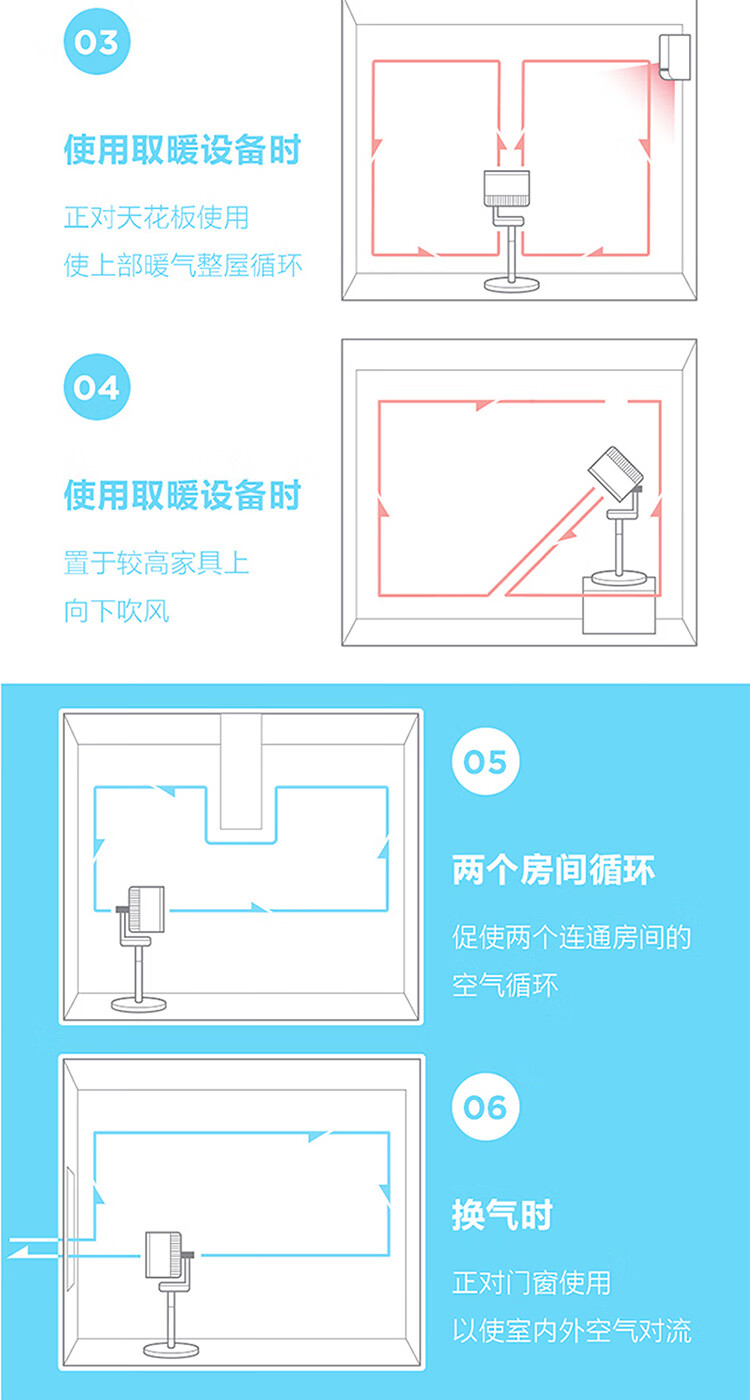 03

使用取暖设备时

正对天花板使用
使上部暖气整屋循环

04

使用取暖设备时

置于较高家具上
向下吹风

05

两个房间循环

促使两个连通房间的
空气循环

06

换气时

正对门窗使用
以使室内外空气对流