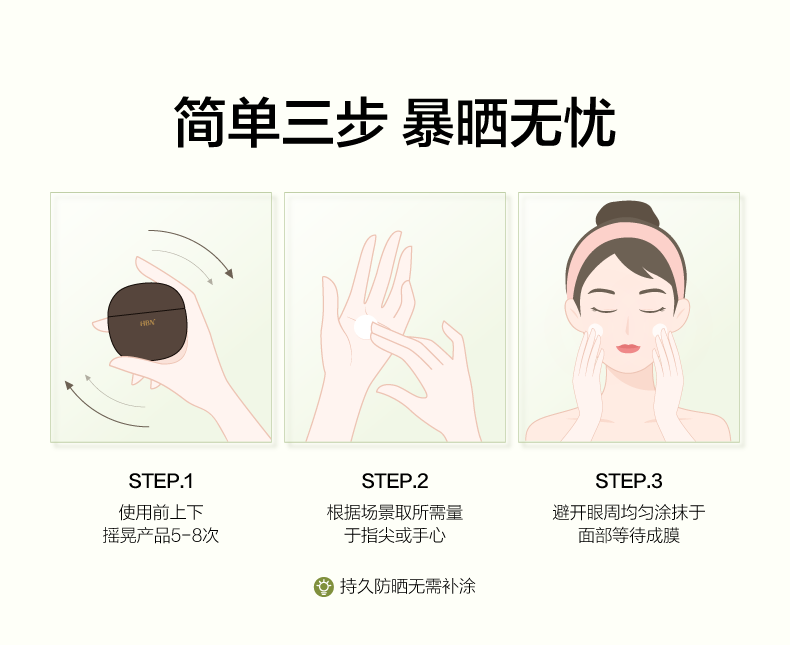 简单三步 暴晒无忧

HBN

STEP.1
使用前上下
摇晃产品5-8次

STEP.2
根据场景取所需量
于指尖或手心

STEP.3
避开眼周均匀涂抹于
面部等待成膜

持久防晒无需补涂