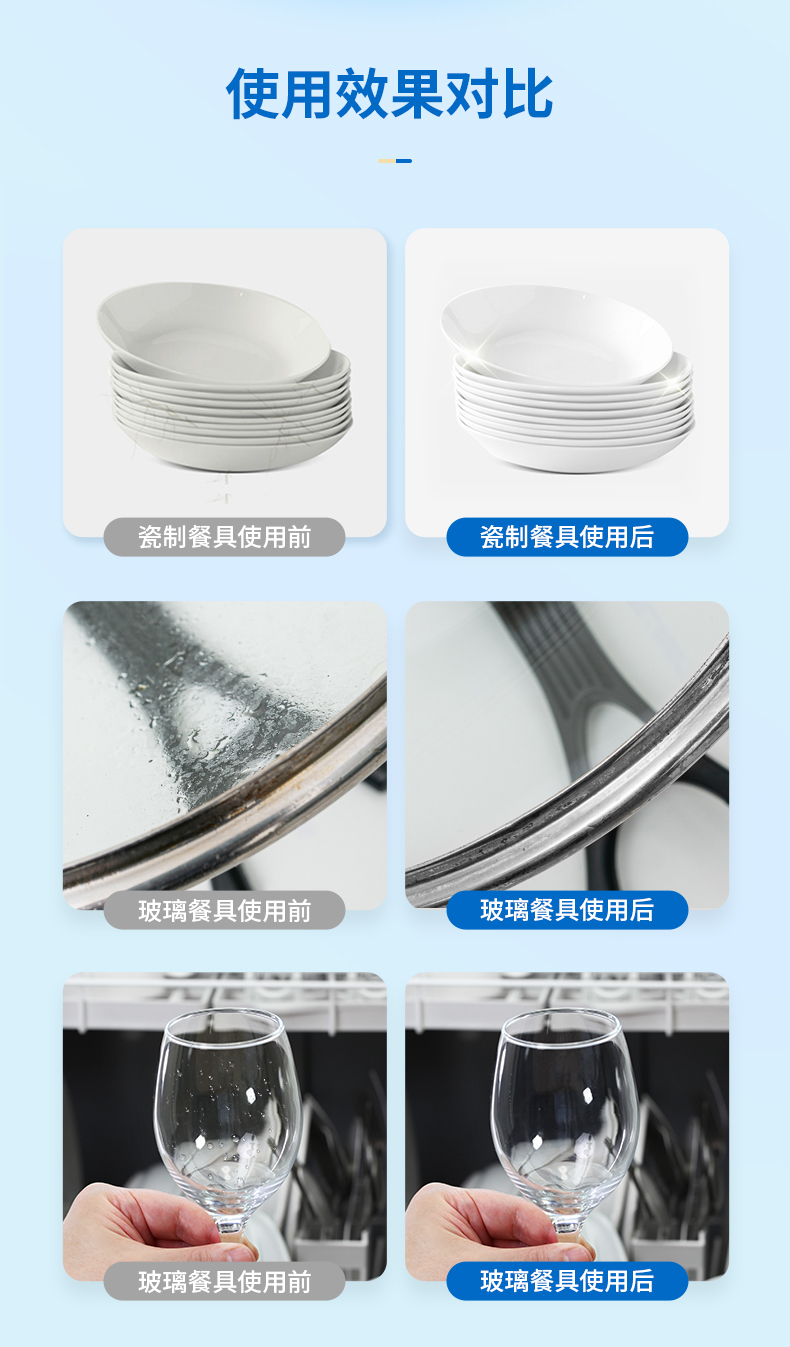 使用效果对比

瓷制餐具使用前

瓷制餐具使用后

玻璃餐具使用前

玻璃餐具使用后

玻璃餐具使用前

玻璃餐具使用后