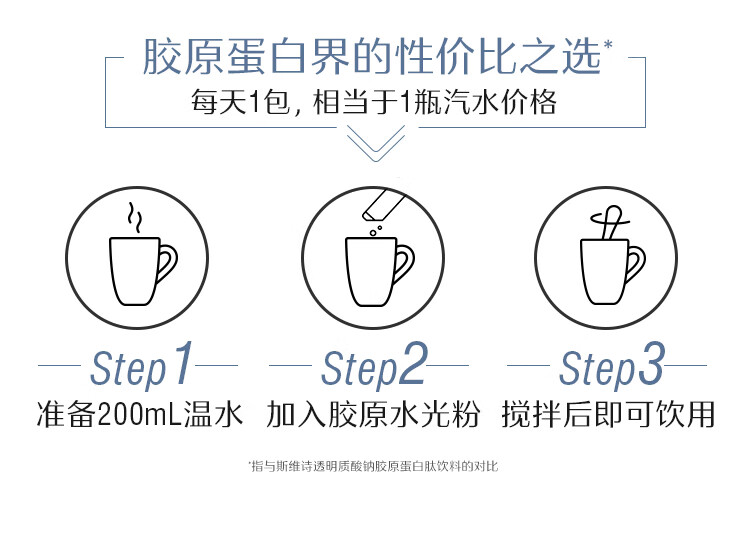 胶原蛋白界的性价比之选*

每天1包，相当于1瓶汽水价格

Step1
准备200mL温水

Step2
加入胶原水光粉

Step3
搅拌后即可饮用

*指与斯维诗透明质酸钠胶原蛋白肽饮料的对比