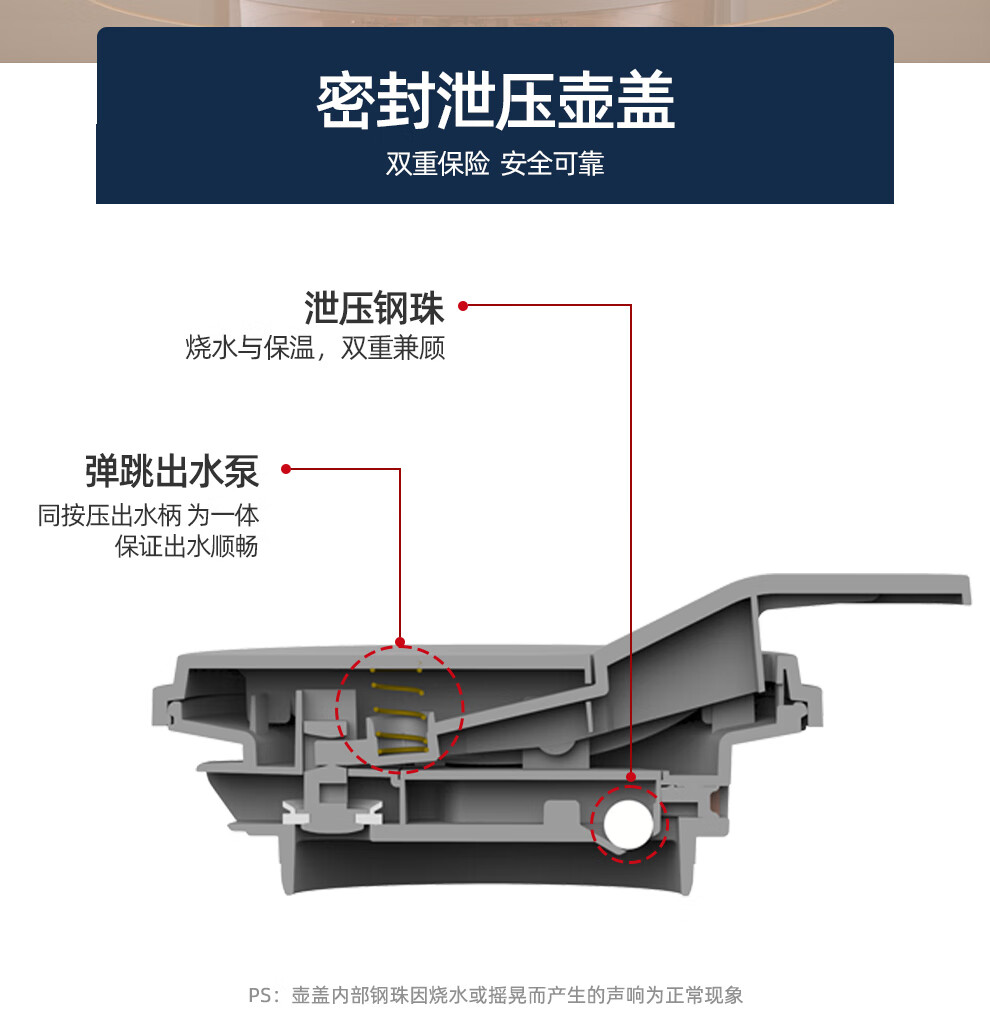 密封泄压壶盖
双重保险 安全可靠

泄压钢珠
烧水与保温，双重兼顾

弹跳出水泵
同按压出水柄 为一体
保证出水顺畅

PS：壶盖内部钢珠因烧水或摇晃而产生的声响为正常现象