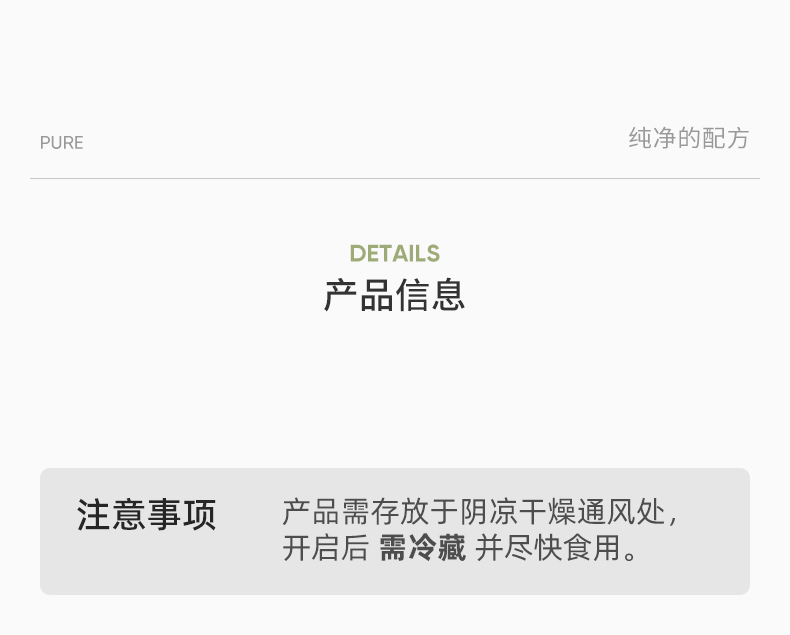 PURE

纯净的配方

DETAILS
产品信息

注意事项

产品需存放于阴凉干燥通风处，开启后 需冷藏 并尽快食用。