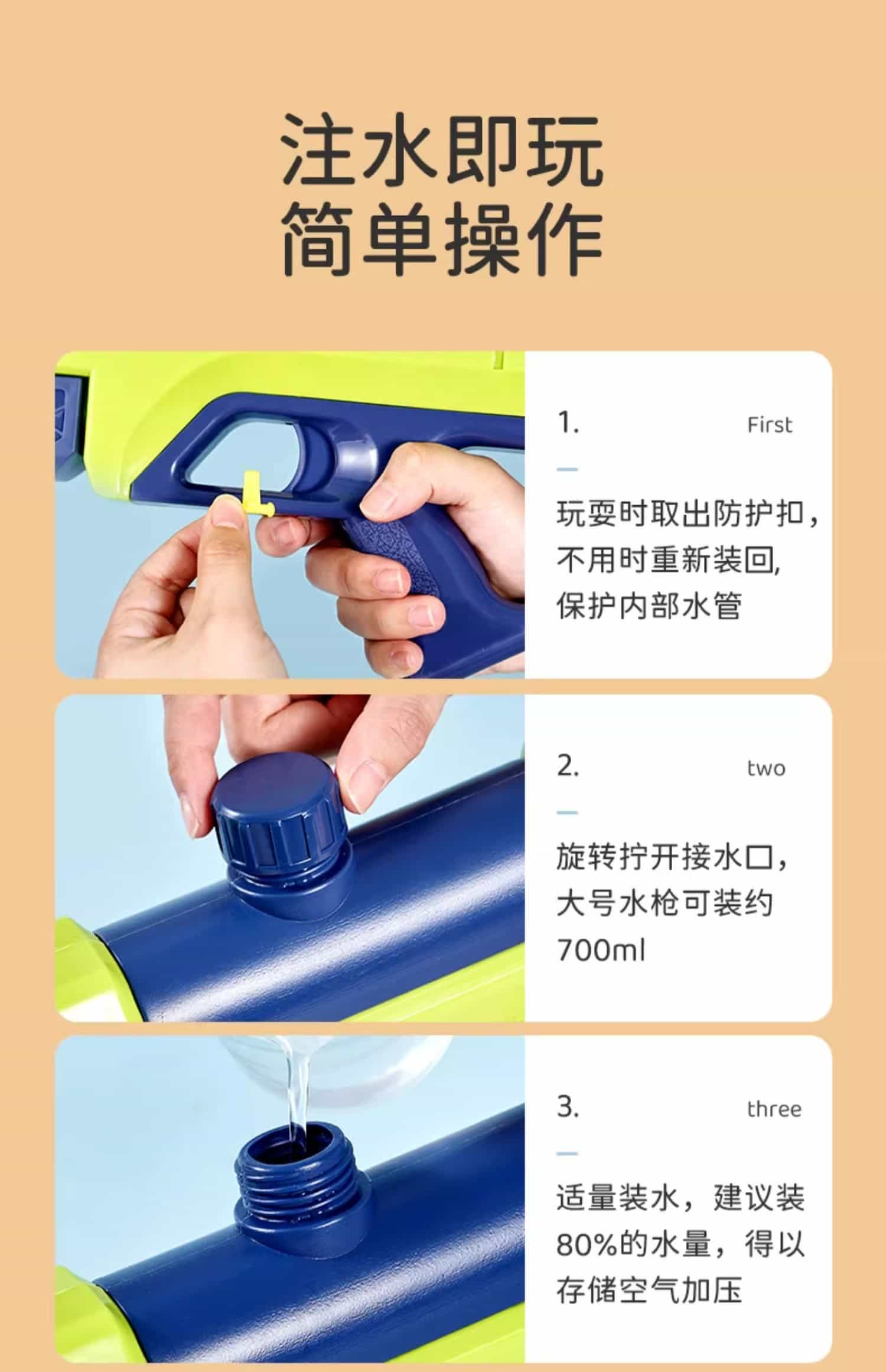 注水即玩
简单操作

1. First

玩耍时取出防护扣，不用时重新装回，保护内部水管

2. two

旋转拧开接水口，大号水枪可装约700ml

3. three

适量装水，建议装80%的水量，得以存储空气加压