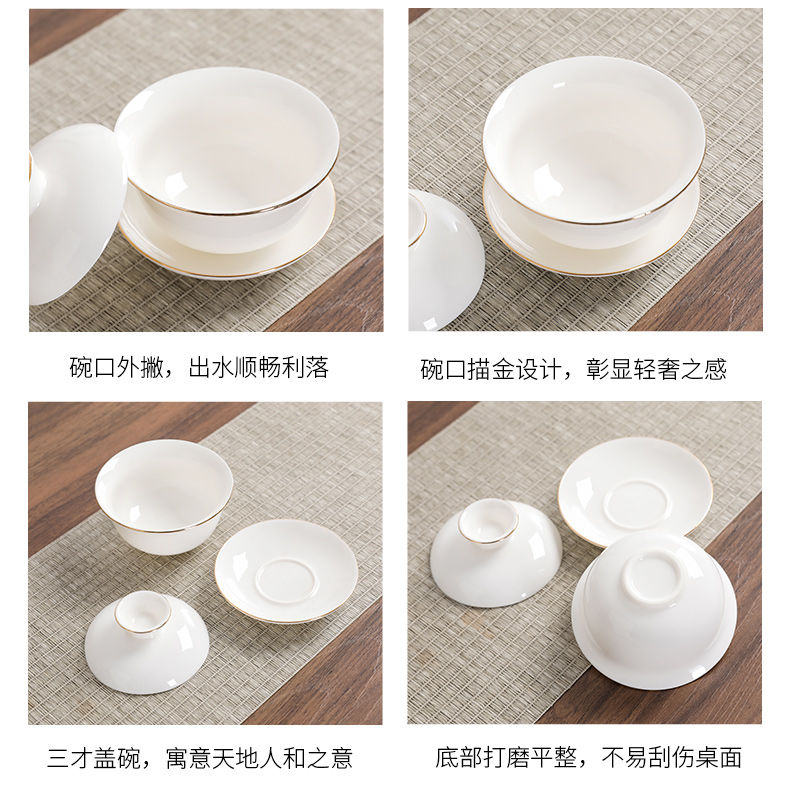 碗口外撇，出水顺畅利落

碗口描金设计，彰显轻奢之感

三才盖碗，寓意天地人和之意

底部打磨平整，不易刮伤桌面