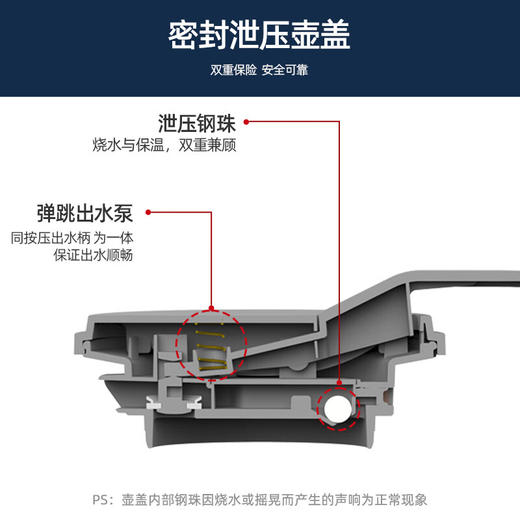 密封泄压壶盖

双重保险 安全可靠

泄压钢珠
烧水与保温，双重兼顾

弹跳出水泵
同按压出水柄 为一体
保证出水顺畅

PS：壶盖内部钢珠因烧水或摇晃而产生的声响为正常现象