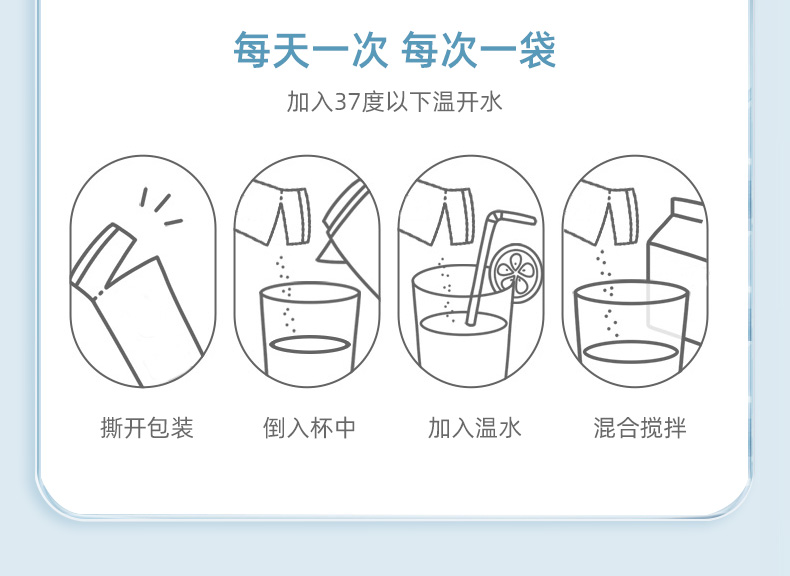 每天一次 每次一袋

加入37度以下温开水

撕开包装

倒入杯中

加入温水

混合搅拌