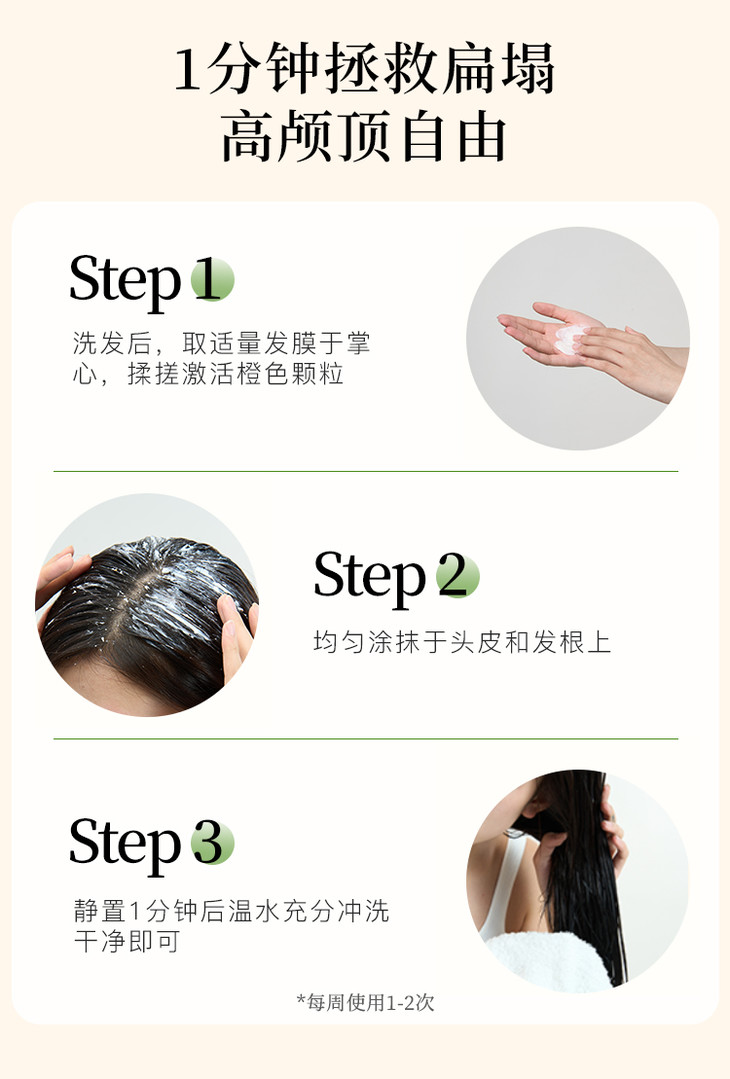 1分钟拯救扁塌
高颅顶自由

Step 1
洗发后，取适量发膜于掌心，揉搓激活橙色颗粒

Step 2
均匀涂抹于头皮和发根上

Step 3
静置1分钟后温水充分冲洗干净即可

*每周使用1-2次