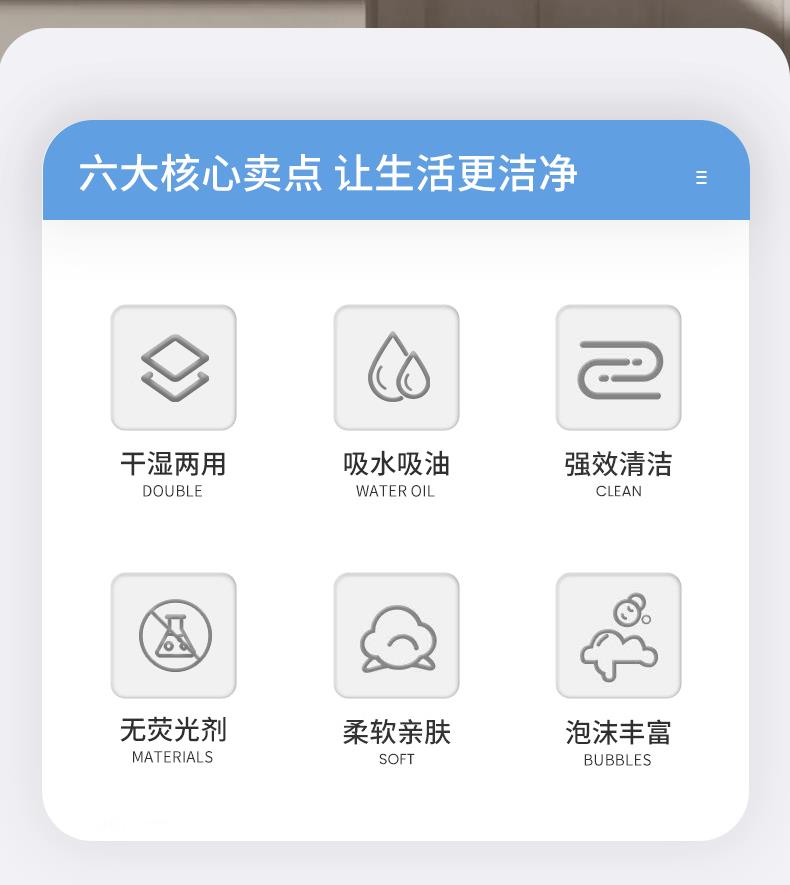 六大核心卖点 让生活更洁净

干湿两用
DOUBLE

吸水吸油
WATER OIL

强效清洁
CLEAN

无荧光剂
MATERIALS

柔软亲肤
SOFT

泡沫丰富
BUBBLES