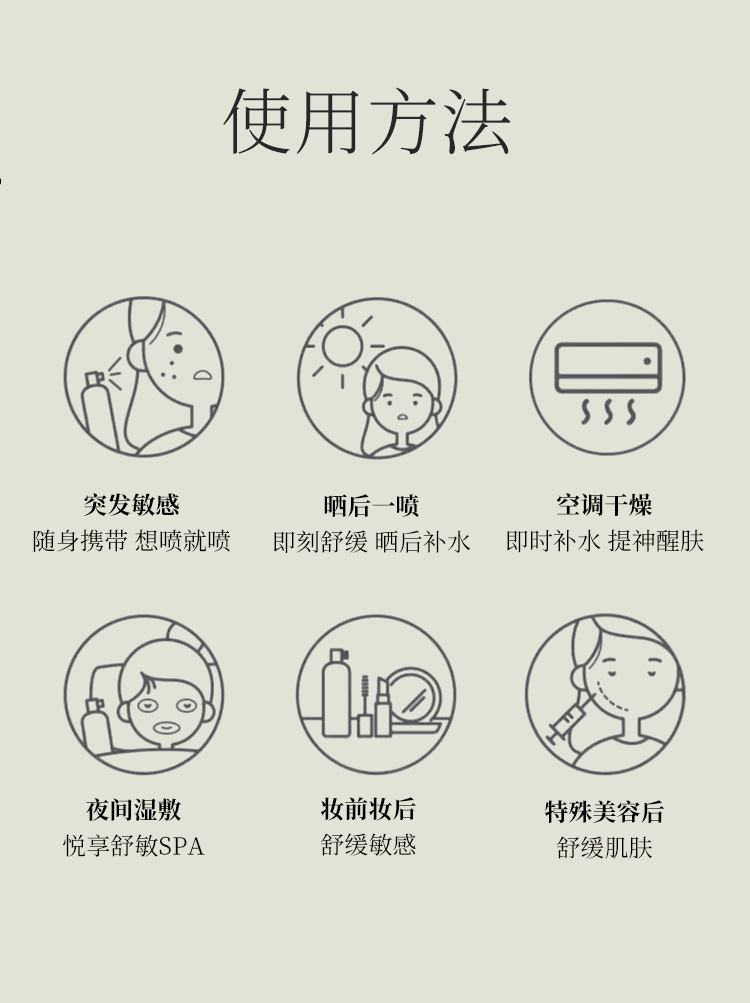 使用方法

突发敏感
随身携带 想喷就喷

晒后一喷
即刻舒缓 晒后补水

空调干燥
即时补水 提神醒肤

夜间湿敷
悦享舒敏SPA

妆前妆后
舒缓敏感

特殊美容后
舒缓肌肤