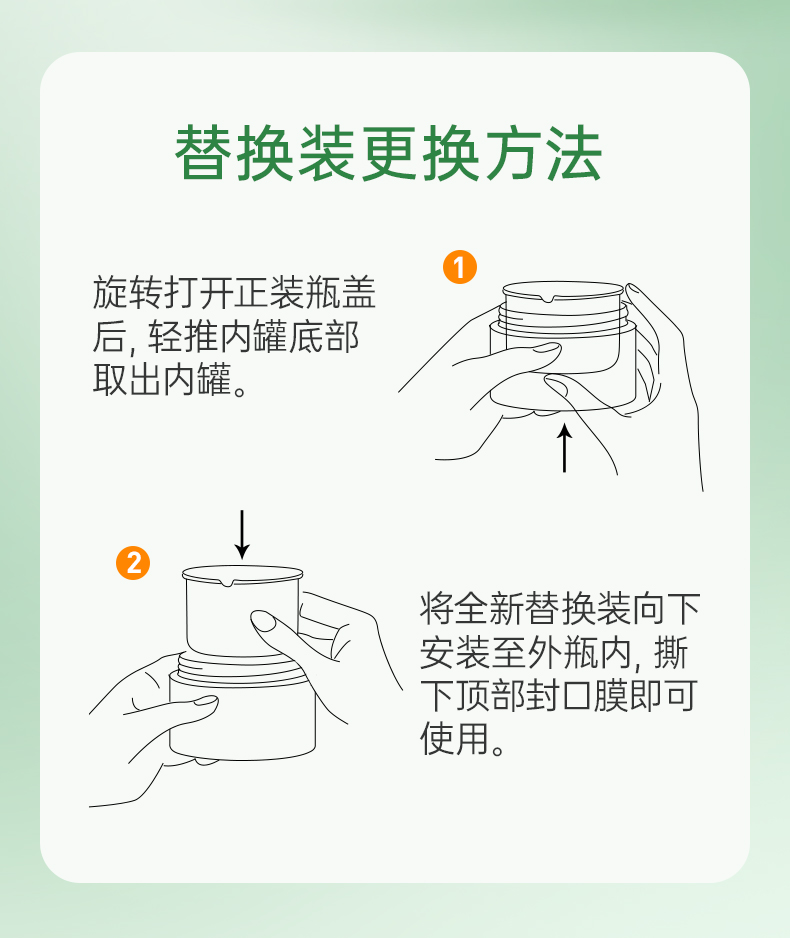 替换装更换方法

旋转打开正装瓶盖后, 轻推内罐底部取出内罐。

1

2

将全新替换装向下安装至外瓶内, 撕下顶部封口膜即可使用。