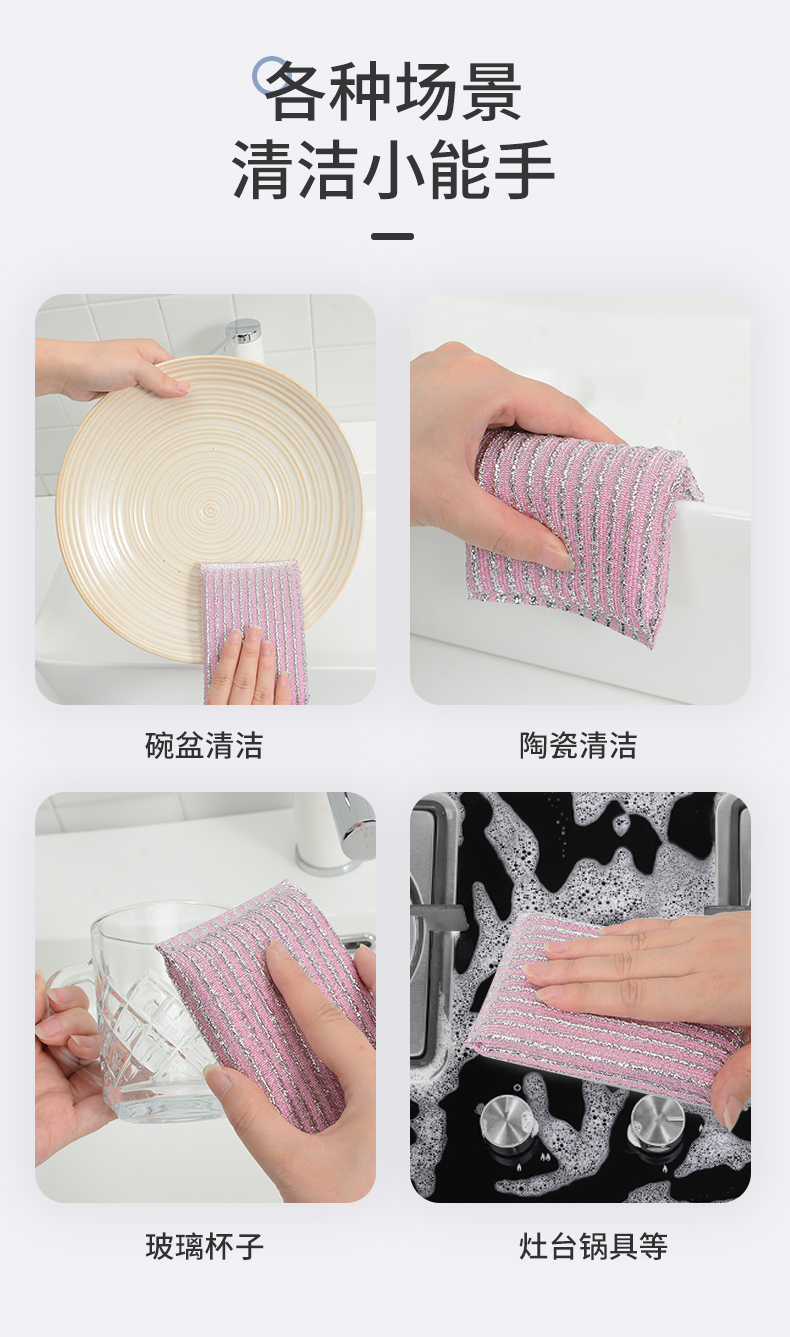 各种场景
清洁小能手

碗盆清洁

陶瓷清洁

玻璃杯子

灶台锅具等