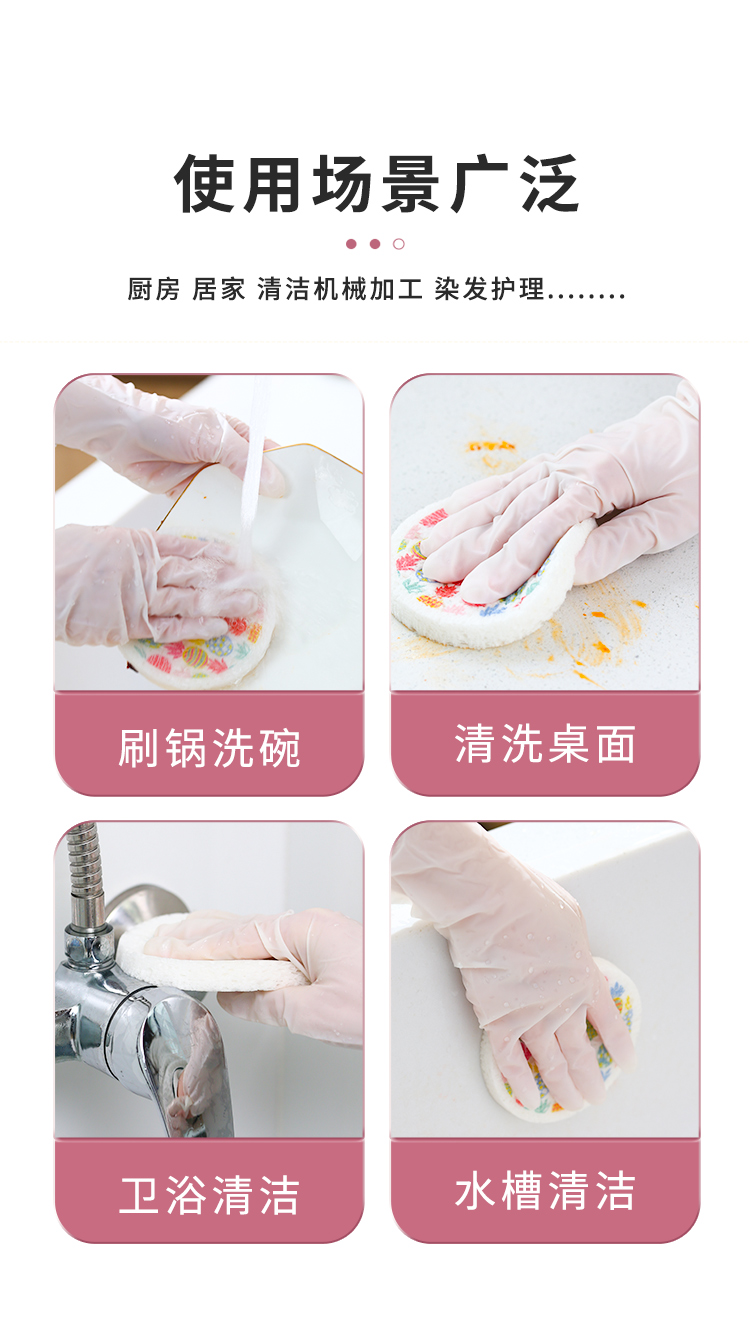 使用场景广泛

厨房 居家 清洁机械加工 染发护理........

刷锅洗碗

清洗桌面

卫浴清洁

水槽清洁