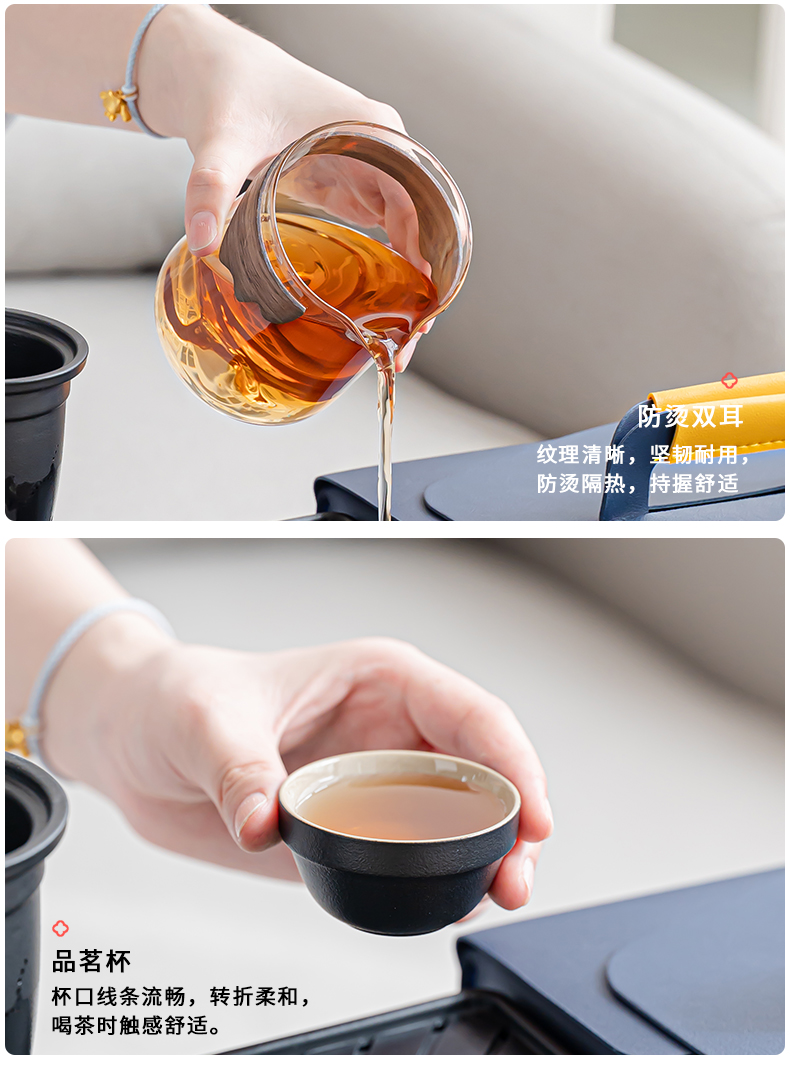 防烫双耳

纹理清晰，坚韧耐用，
防烫隔热，持握舒适

品茗杯

杯口线条流畅，转折柔和，
喝茶时触感舒适。