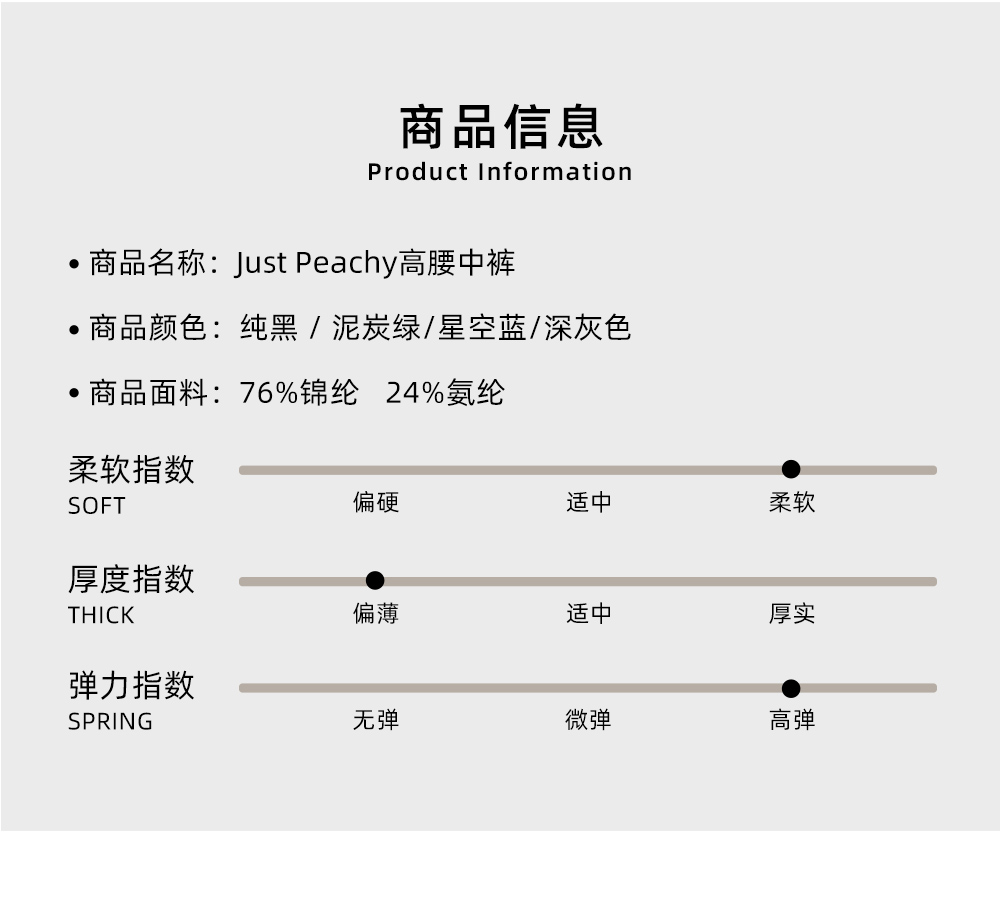 商品信息
Product Information

• 商品名称：Just Peachy高腰中裤

• 商品颜色：纯黑 / 泥炭绿/星空蓝/深灰色

• 商品面料：76%锦纶 24%氨纶

柔软指数
SOFT
偏硬 适中 柔软

厚度指数
THICK
偏薄 适中 厚实

弹力指数
SPRING
无弹 微弹 高弹