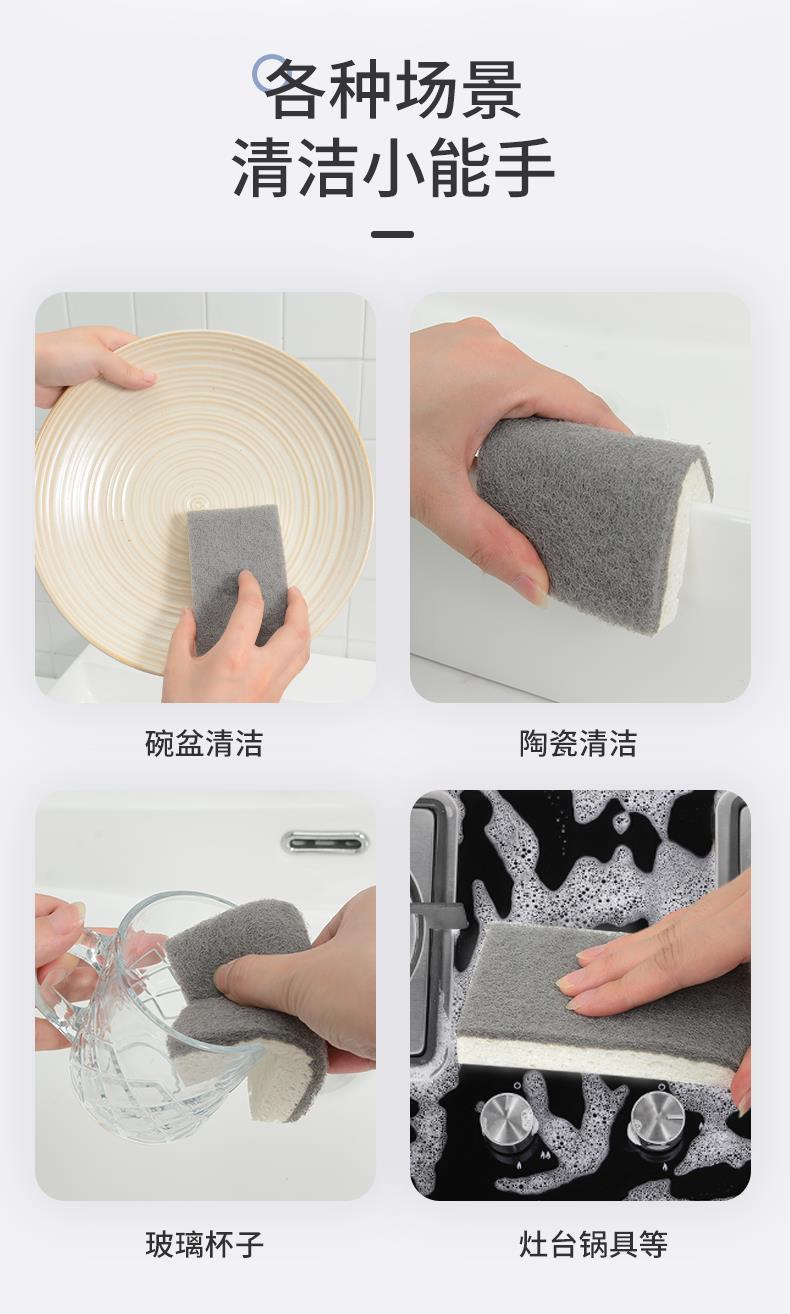 各种场景
清洁小能手

碗盆清洁

陶瓷清洁

玻璃杯子

灶台锅具等