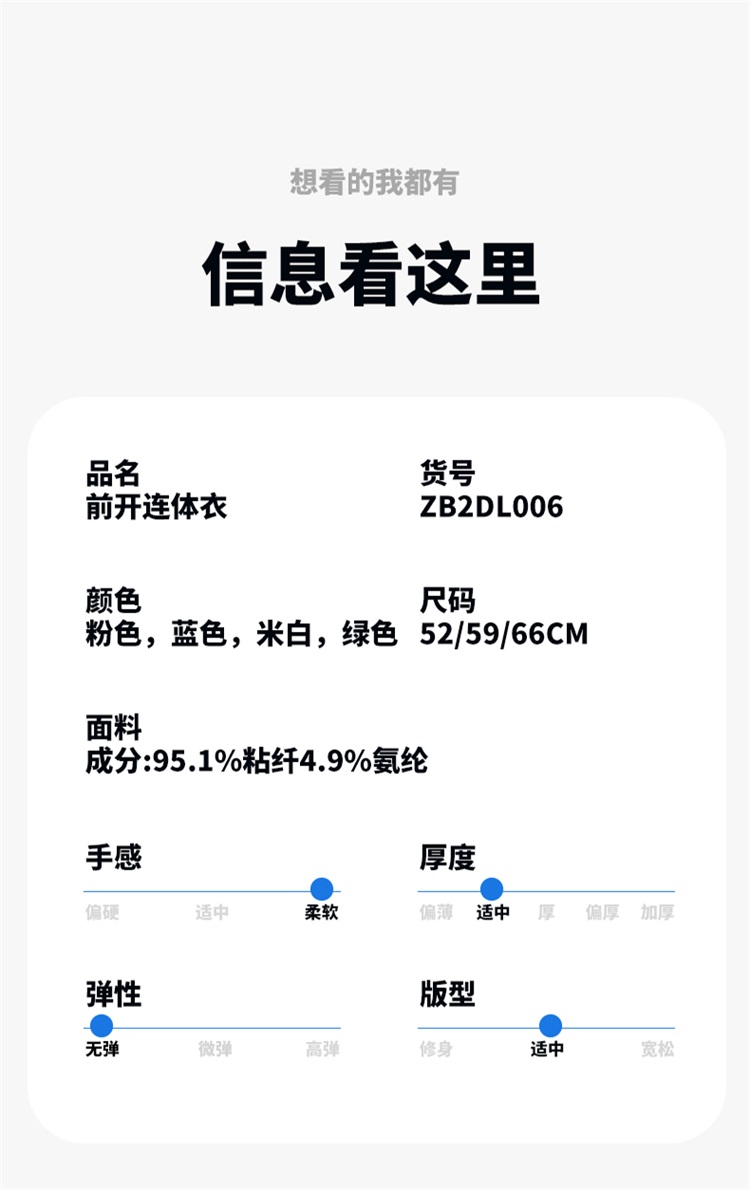 想看的我都有

信息看这里

品名
前开连体衣

货号
ZB2DL006

颜色
粉色，蓝色，米白，绿色

尺码
52/59/66CM

面料
成分:95.1%粘纤4.9%氨纶

手感
偏硬 适中 柔软

厚度
偏薄 适中 厚 偏厚 加厚

弹性
无弹 微弹 高弹

版型
修身 适中 宽松