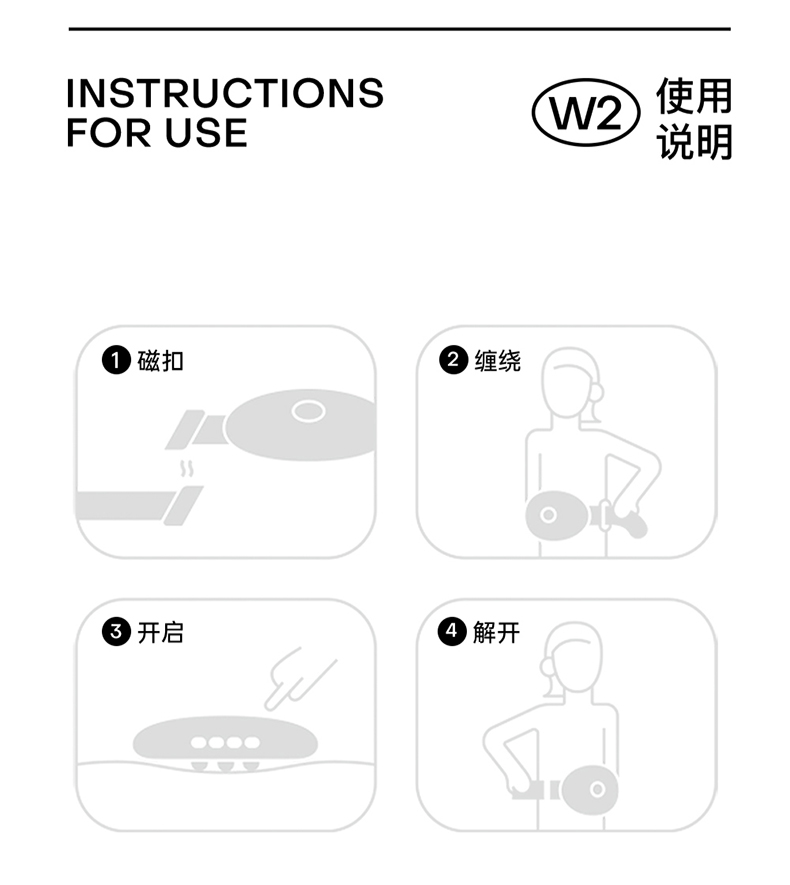 INSTRUCTIONS FOR USE

W2 使用说明

1 磁扣

2 缠绕

3 开启

4 解开