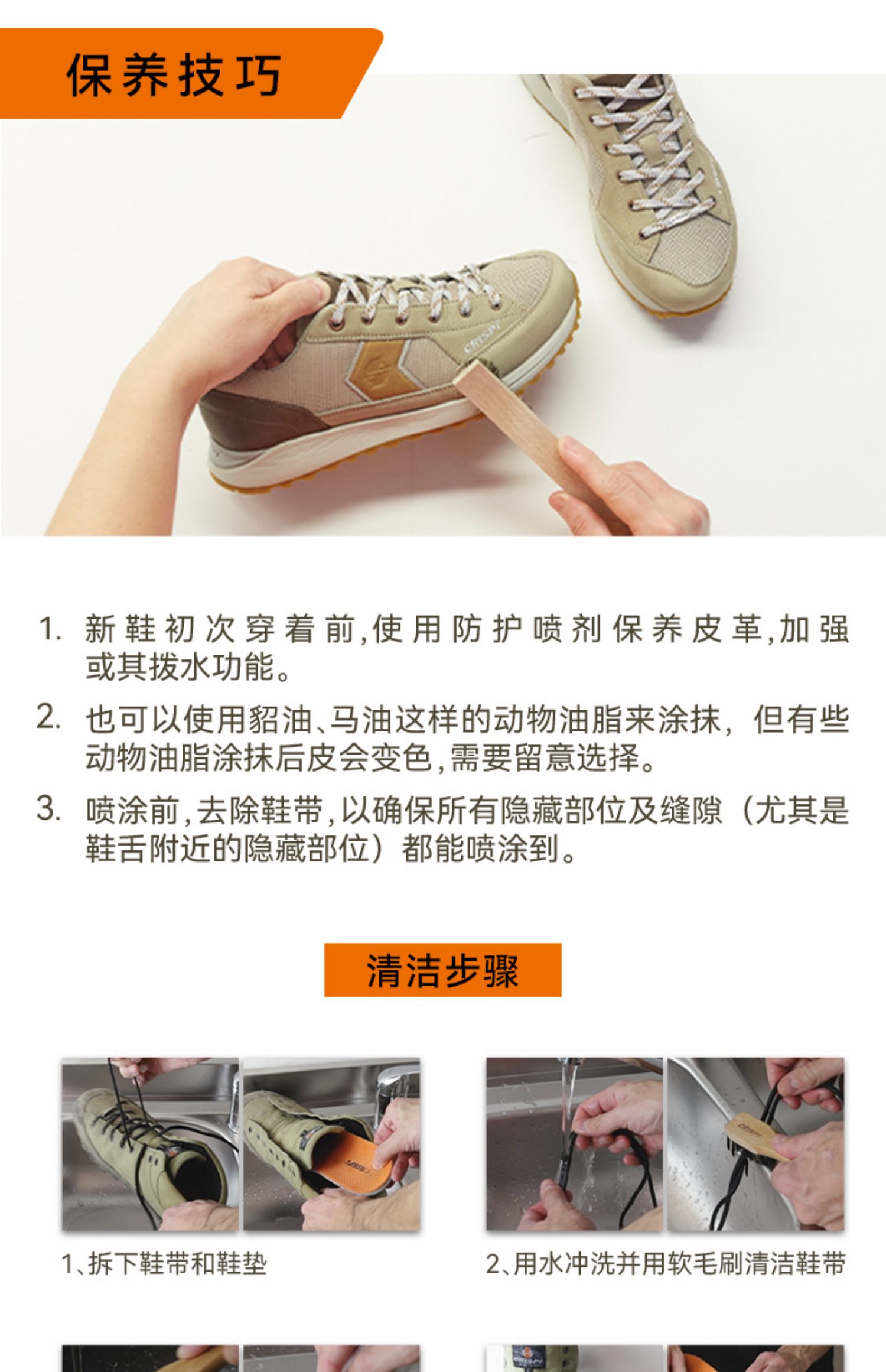 保养技巧

CRISPI

1. 新鞋初次穿着前,使用防护喷剂保养皮革,加强或其拨水功能。

2. 也可以使用貂油、马油这样的动物油脂来涂抹，但有些动物油脂涂抹后皮会变色,需要留意选择。

3. 喷涂前,去除鞋带,以确保所有隐藏部位及缝隙（尤其是鞋舌附近的隐藏部位）都能喷涂到。

清洁步骤

CRISPI

1、拆下鞋带和鞋垫

CRISPI

2、用水冲洗并用软毛刷清洁鞋带

CRISPI