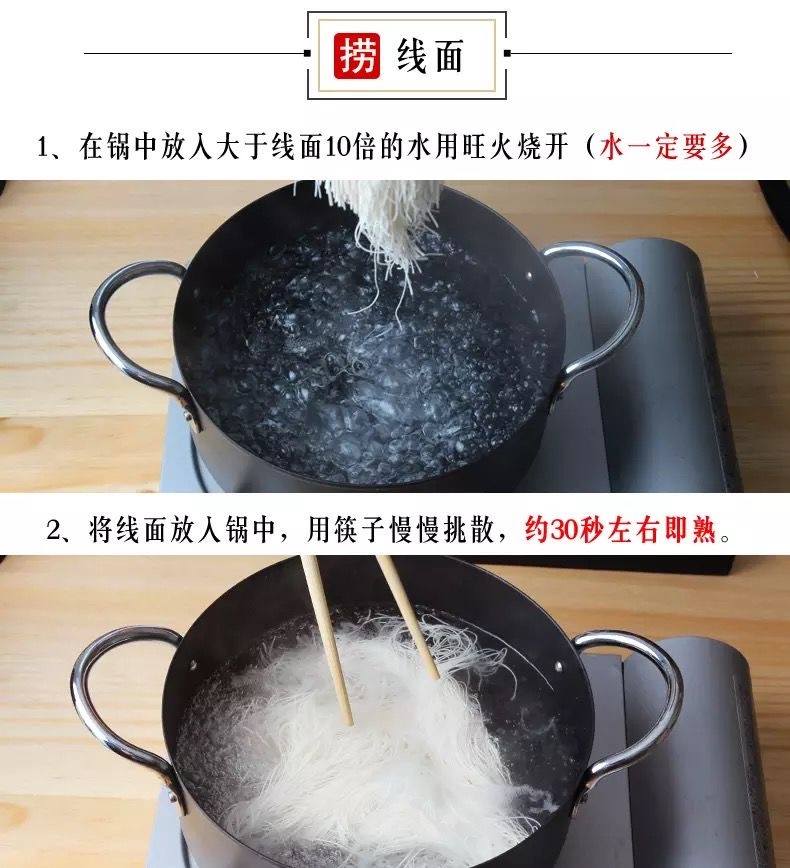 捞线面

1、在锅中放入大于线面10倍的水用旺火烧开（水一定要多）

2、将线面放入锅中，用筷子慢慢挑散，约30秒左右即熟。