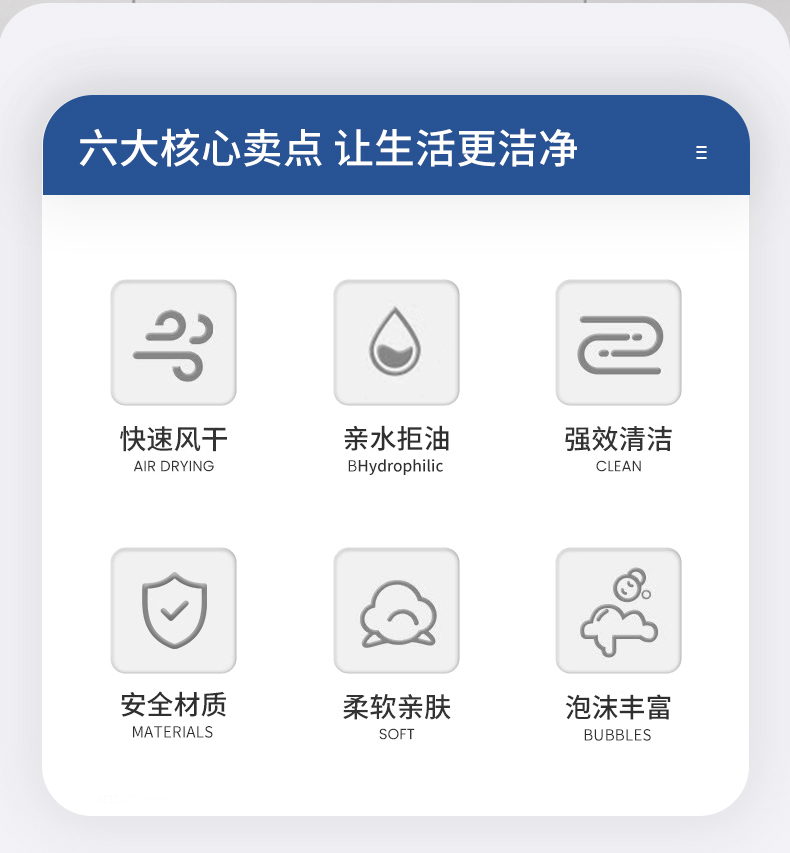 六大核心卖点 让生活更洁净

快速风干
AIR DRYING

亲水拒油
BHydrophilic

强效清洁
CLEAN

安全材质
MATERIALS

柔软亲肤
SOFT

泡沫丰富
BUBBLES