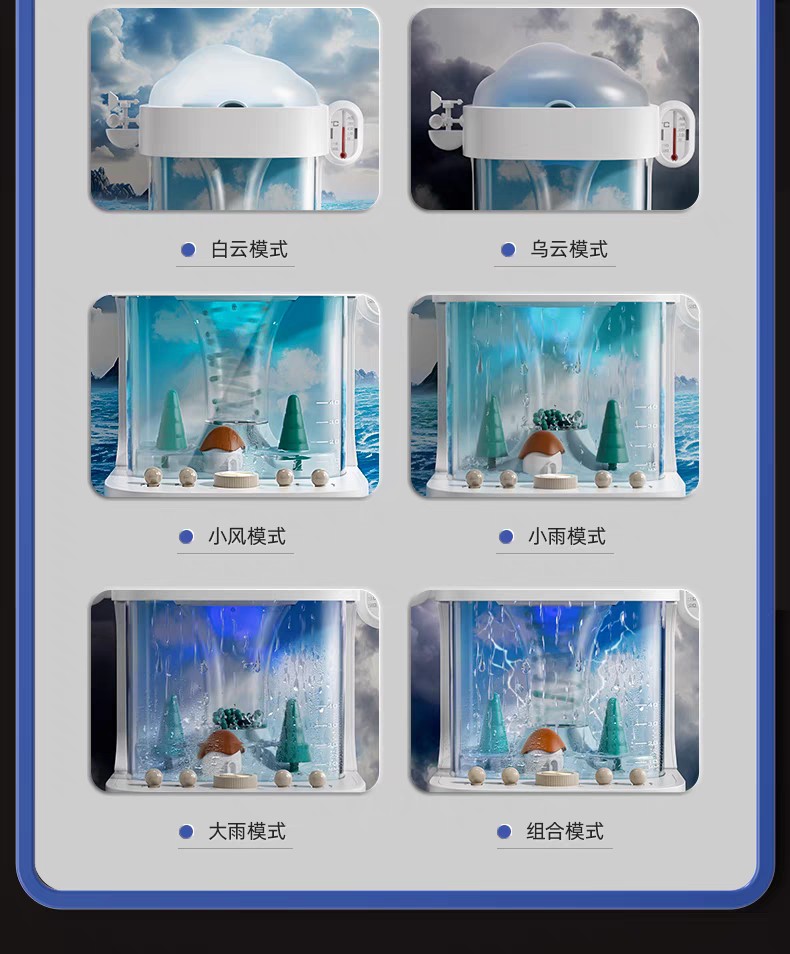 白云模式

乌云模式

小风模式

小雨模式

大雨模式

组合模式