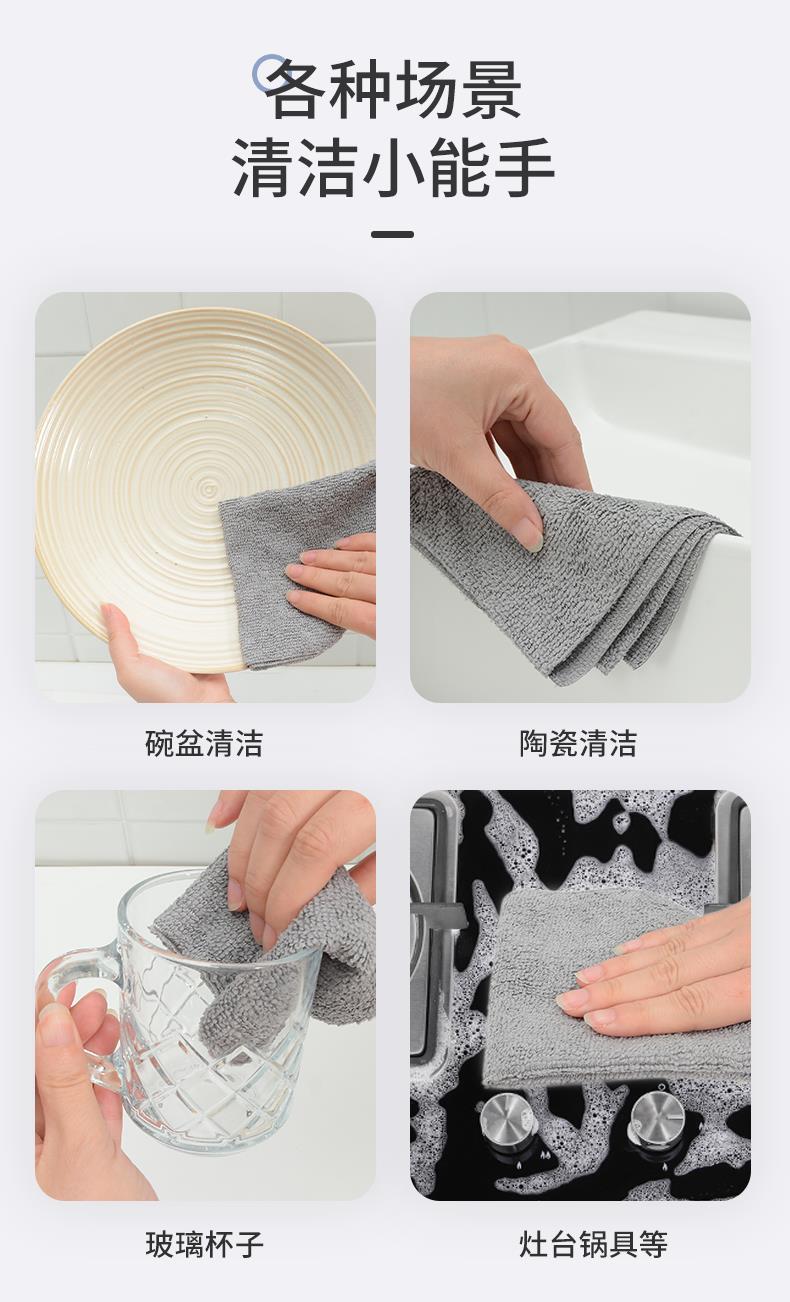 各种场景
清洁小能手

碗盆清洁

陶瓷清洁

玻璃杯子

灶台锅具等