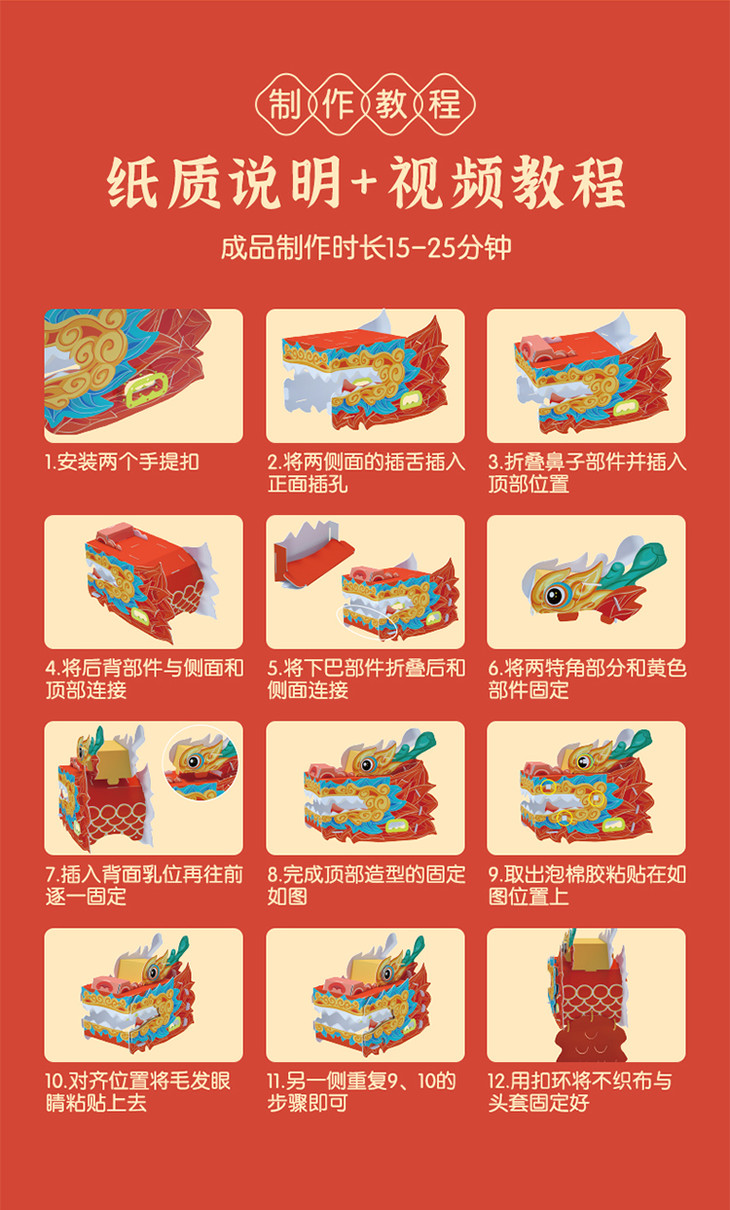 制作教程

纸质说明+视频教程

成品制作时长15-25分钟

1.安装两个手提扣

2.将两侧面的插舌插入正面插孔

3.折叠鼻子部件并插入顶部位置

4.将后背部件与侧面和顶部连接

5.将下巴部件折叠后和侧面连接

6.将两特角部分和黄色部件固定

7.插入背面乳位再往前逐一固定

8.完成顶部造型的固定如图

9.取出泡棉胶粘贴在如图位置上

10.对齐位置将毛发眼睛粘贴上去

11.另一侧重复9、10的步骤即可

12.用扣环将不织布与头套固定好