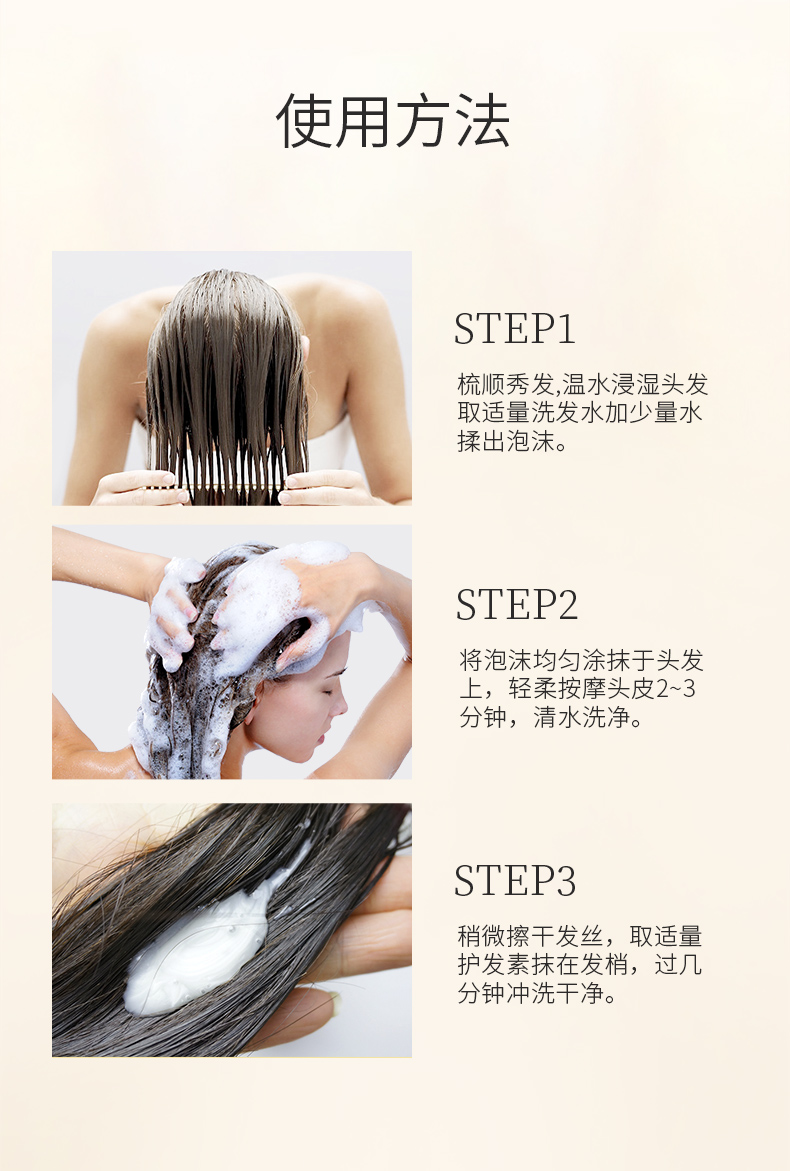 使用方法

STEP1

梳顺秀发,温水浸湿头发取适量洗发水加少量水揉出泡沫。

STEP2

将泡沫均匀涂抹于头发上，轻柔按摩头皮2~3分钟，清水洗净。

STEP3

稍微擦干发丝，取适量护发素抹在发梢，过几分钟冲洗干净。