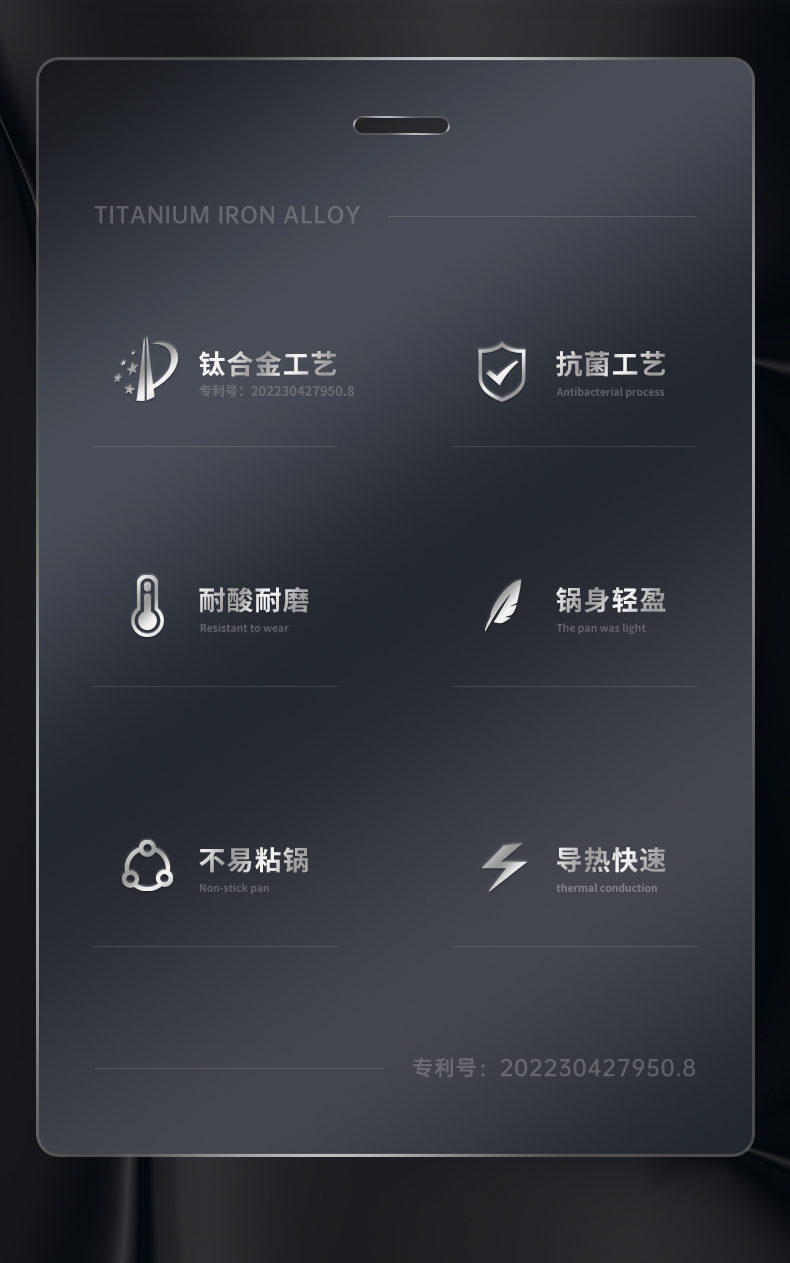 TITANIUM IRON ALLOY

钛合金工艺
专利号：202230427950.8

抗菌工艺
Antibacterial process

耐酸耐磨
Resistant to wear

锅身轻盈
The pan was light

不易粘锅
Non-stick pan

导热快速
thermal conduction

专利号：202230427950.8