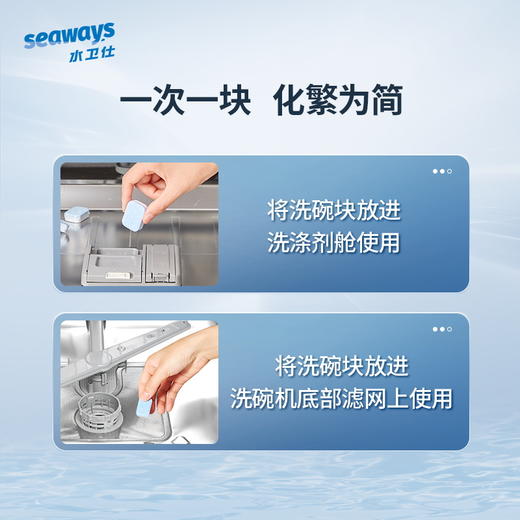 seaways
水卫仕

一次一块 化繁为简

将洗碗块放进
洗涤剂舱使用

将洗碗块放进
洗碗机底部滤网上使用