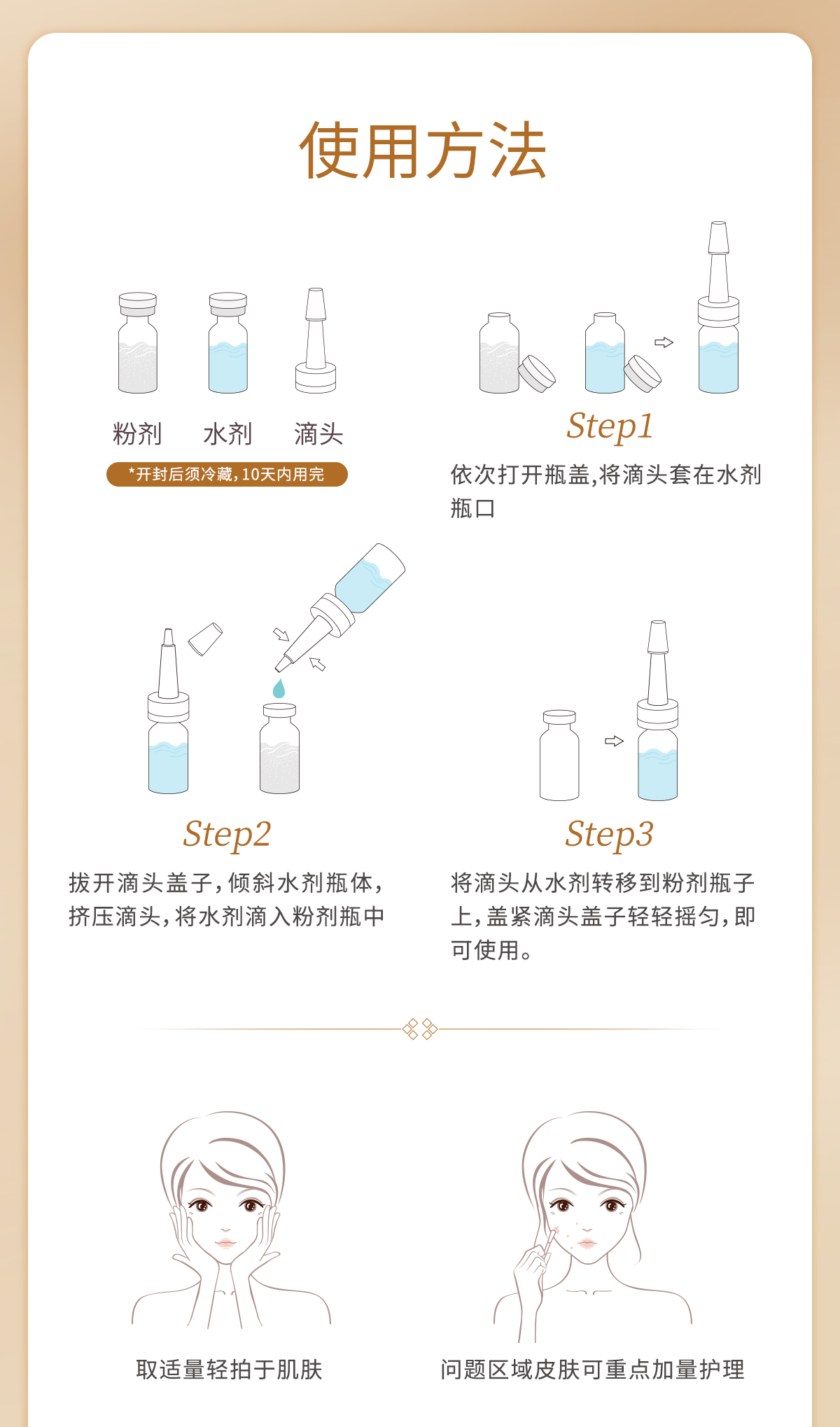 使用方法

粉剂 水剂 滴头

*开封后须冷藏,10天内用完

Step1

依次打开瓶盖,将滴头套在水剂瓶口

Step2

拔开滴头盖子,倾斜水剂瓶体,挤压滴头,将水剂滴入粉剂瓶中

Step3

将滴头从水剂转移到粉剂瓶子上,盖紧滴头盖子轻轻摇匀,即可使用。

取适量轻拍于肌肤

问题区域皮肤可重点加量护理