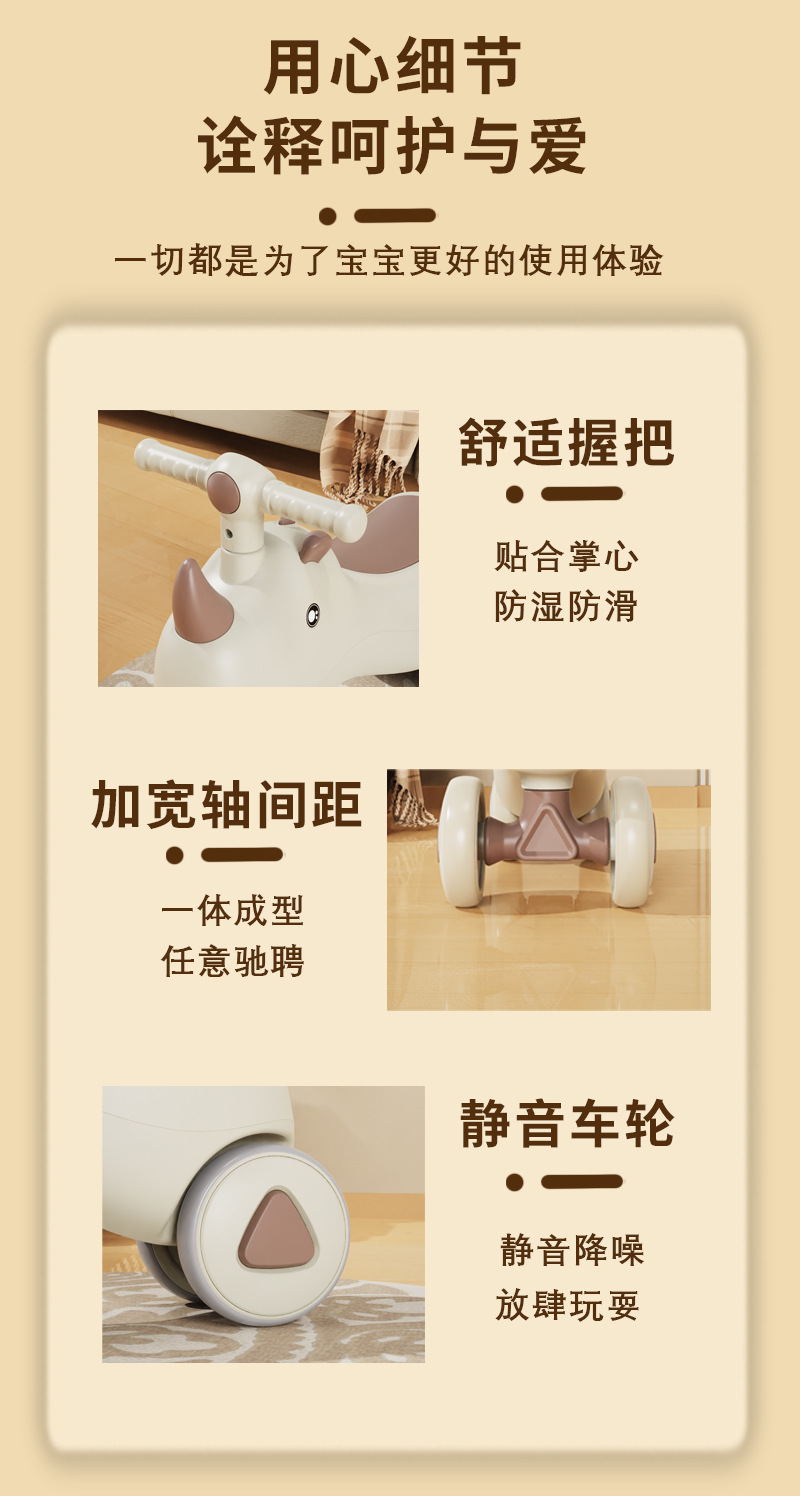 用心细节
诠释呵护与爱

一切都是为了宝宝更好的使用体验

舒适握把

贴合掌心
防湿防滑

加宽轴间距

一体成型
任意驰骋

静音车轮

静音降噪
放肆玩耍